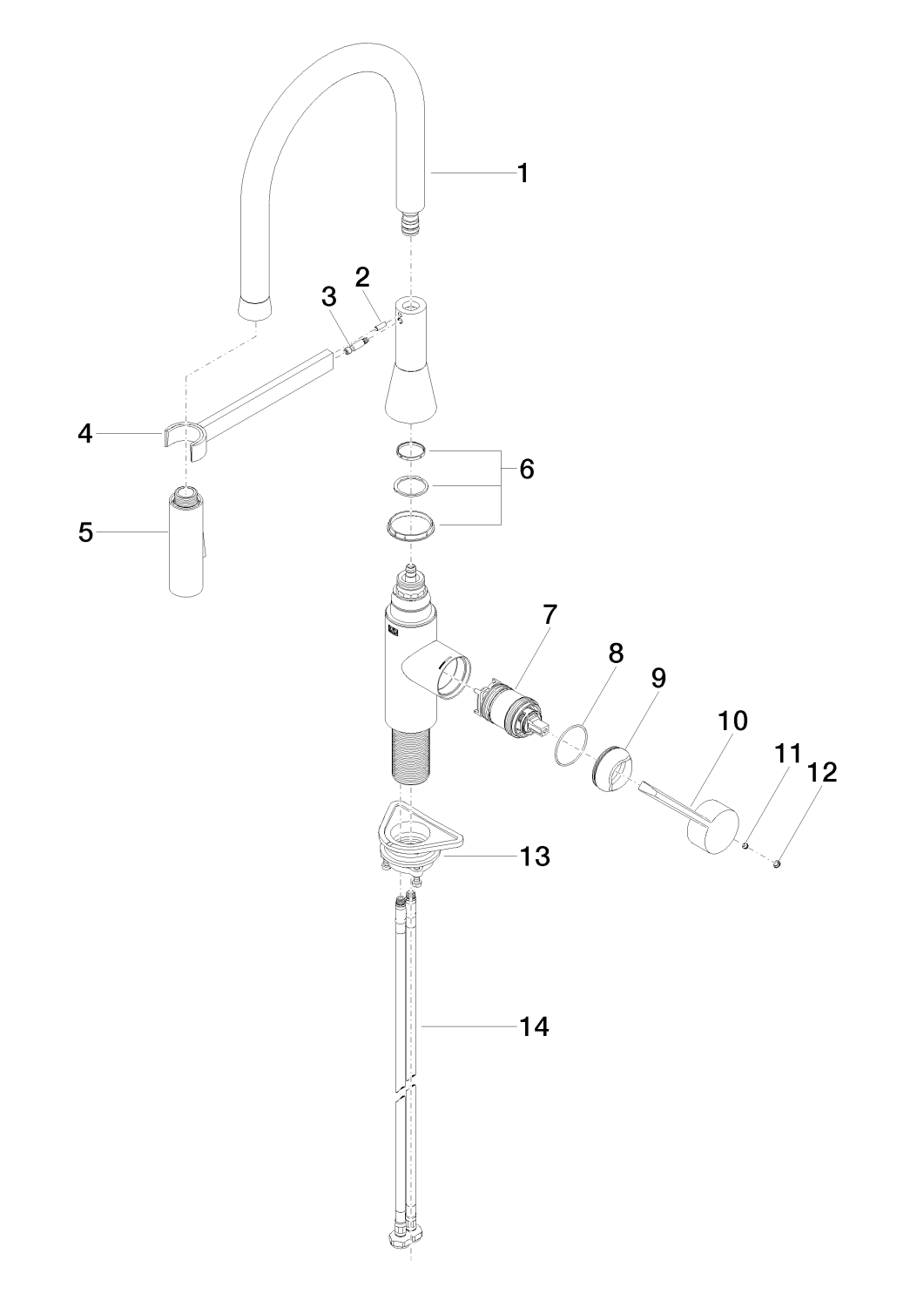 1
2
3
4
5
6
7
8
9
10
11
12
13
14