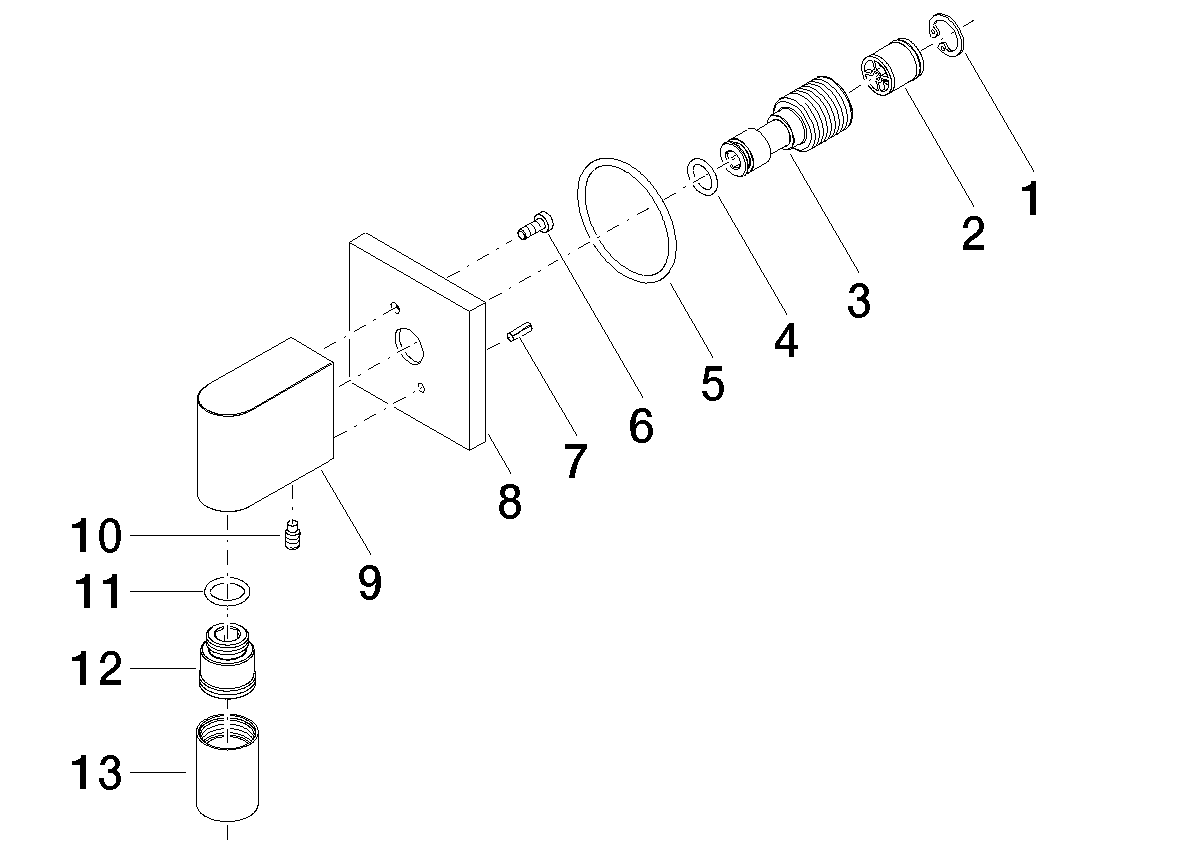 1
2
3
4
5
6
7
8
9
10
11
12
13