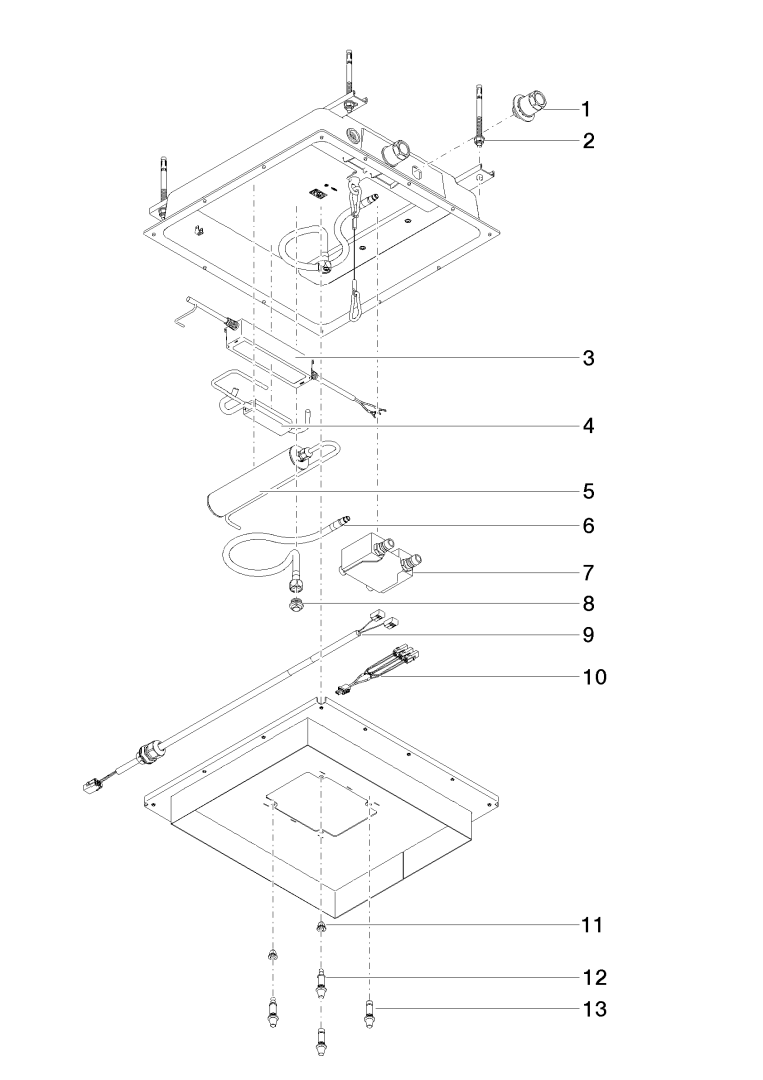 1
2
3
4
5
6
7
8
9
10
11
12
13