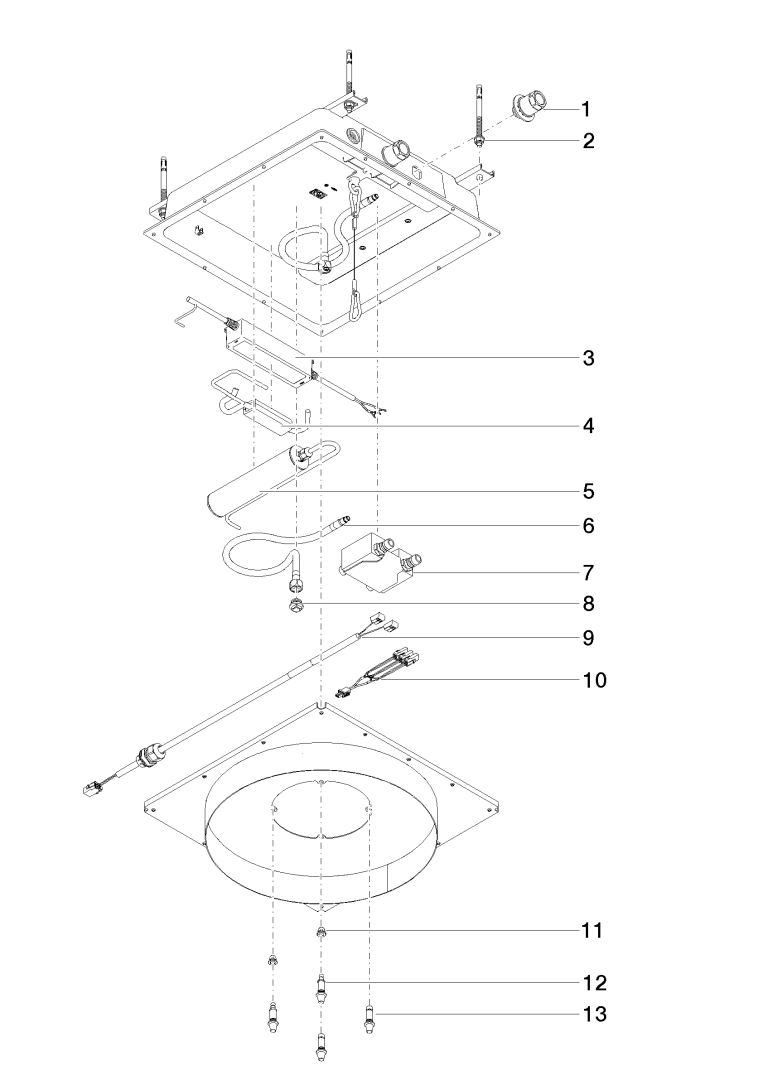 1
2
3
4
5
6
7
8
9
10
11
12
13