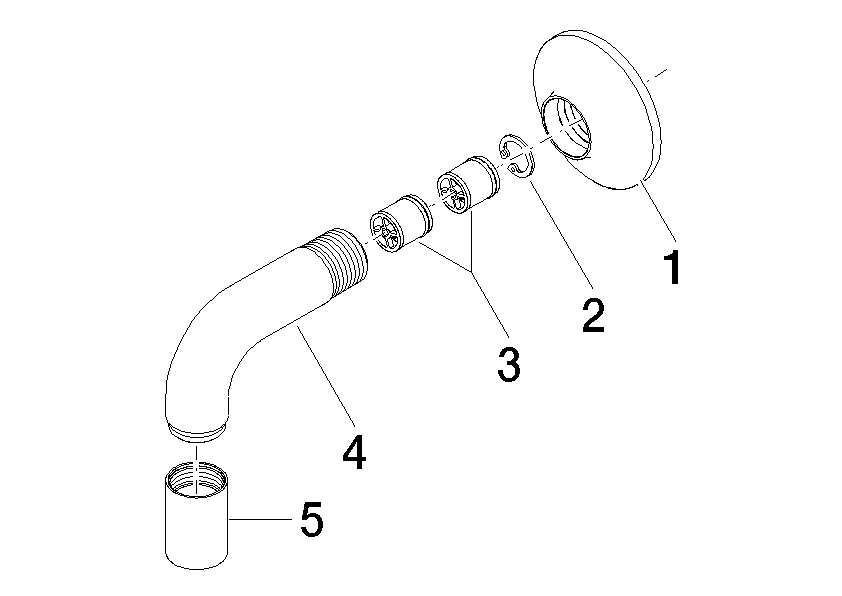 1
2
3
4
5