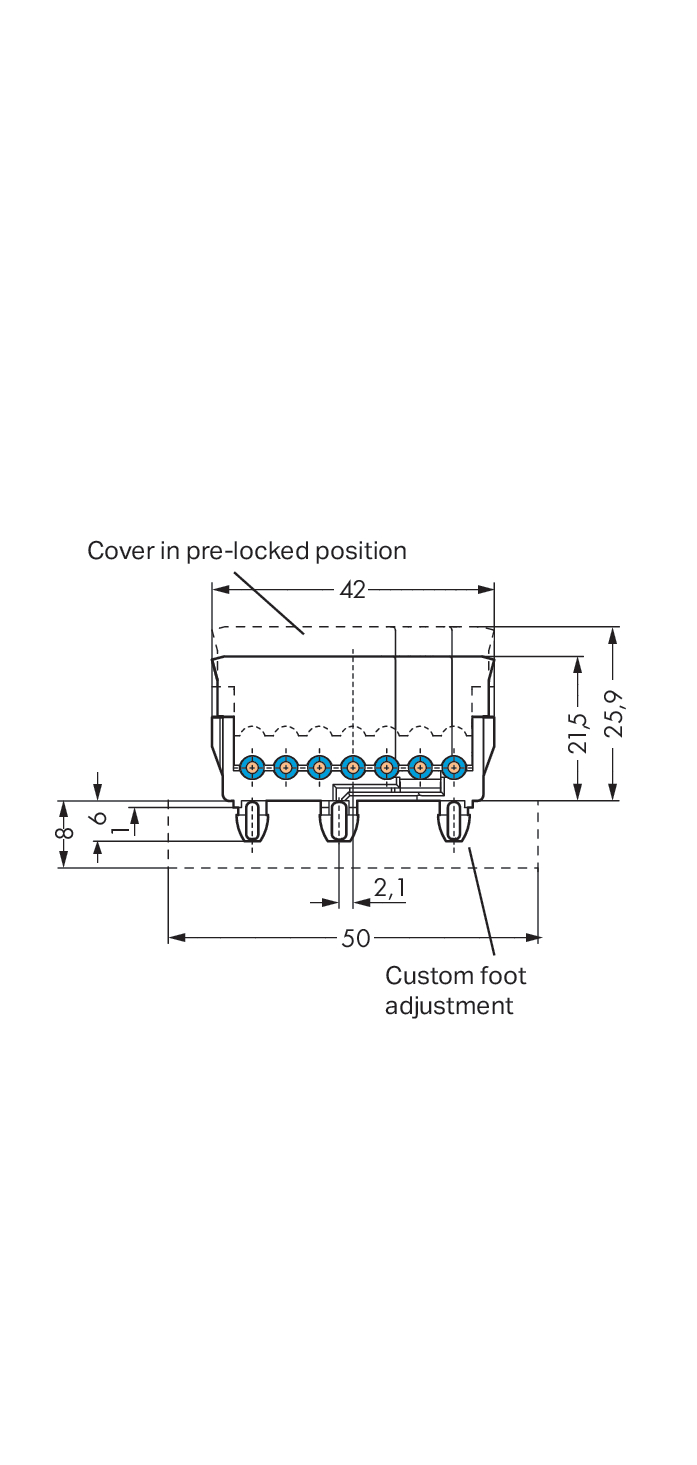 Cover in pre-locked position

42

21,5

25,9

8

6

1

2,1

50

Custom foot adjustment