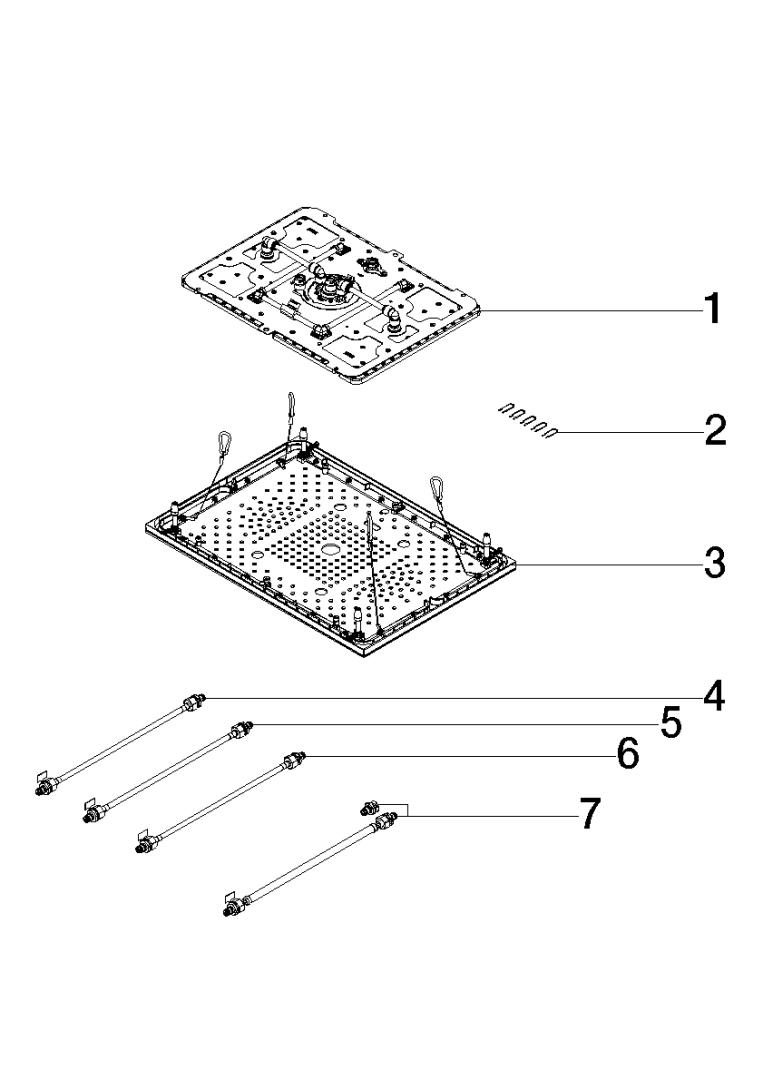 1
2
3
4
5
6
7