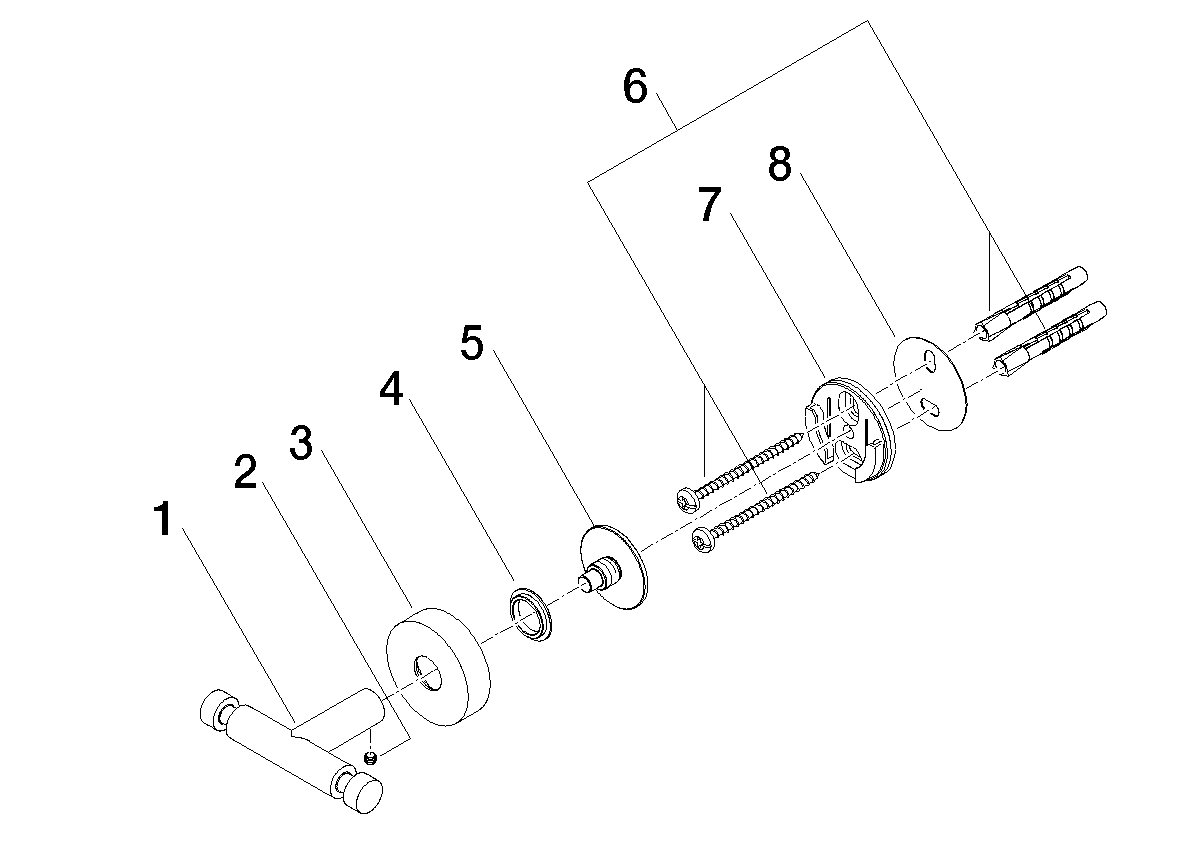 6
8
7
5
4
3
2
1