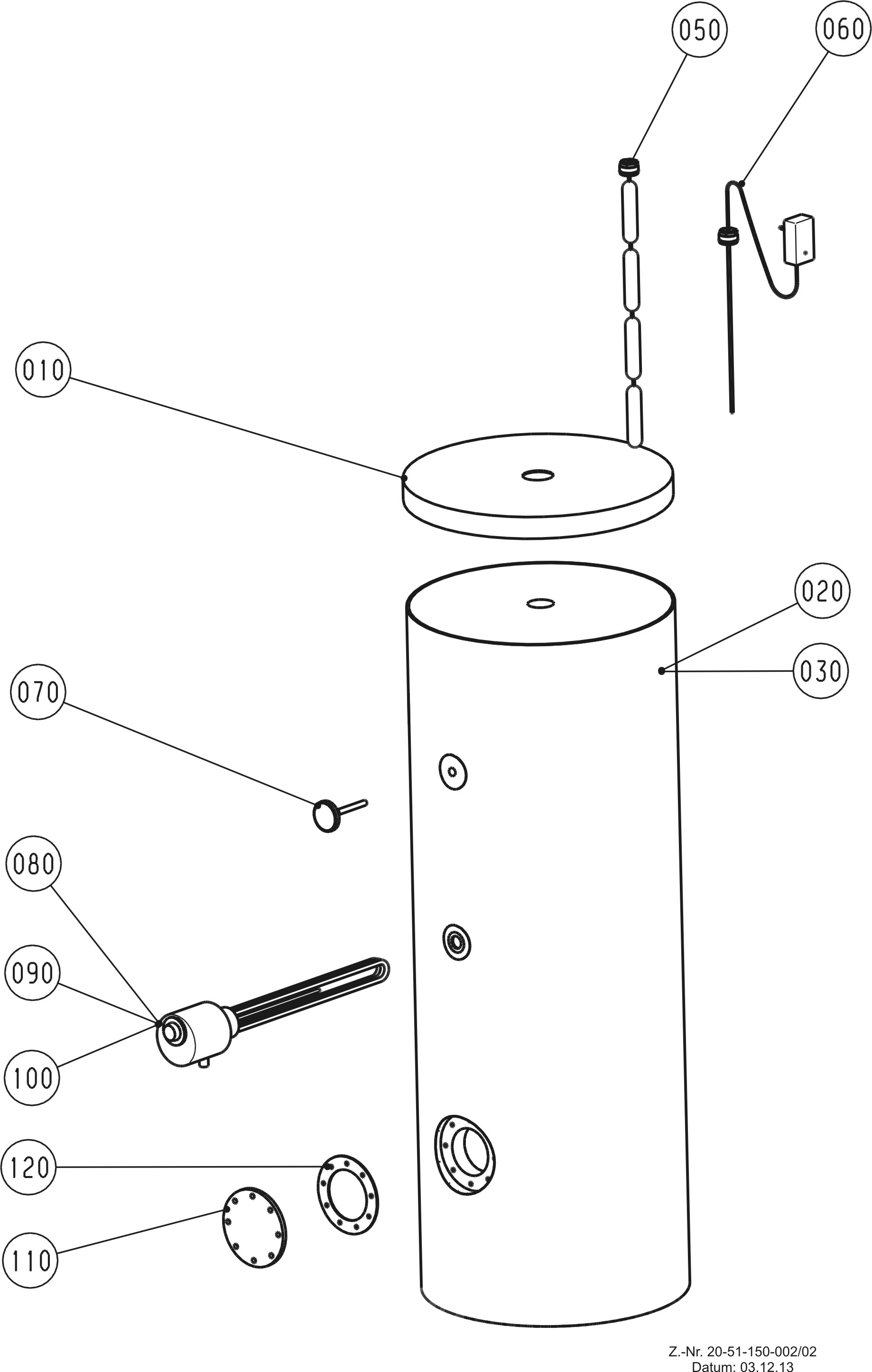 050
060
010
020
030
070
080
090
100
120
110

Z.-Nr. 20-51-150-002/02
Datum: 03.12.13