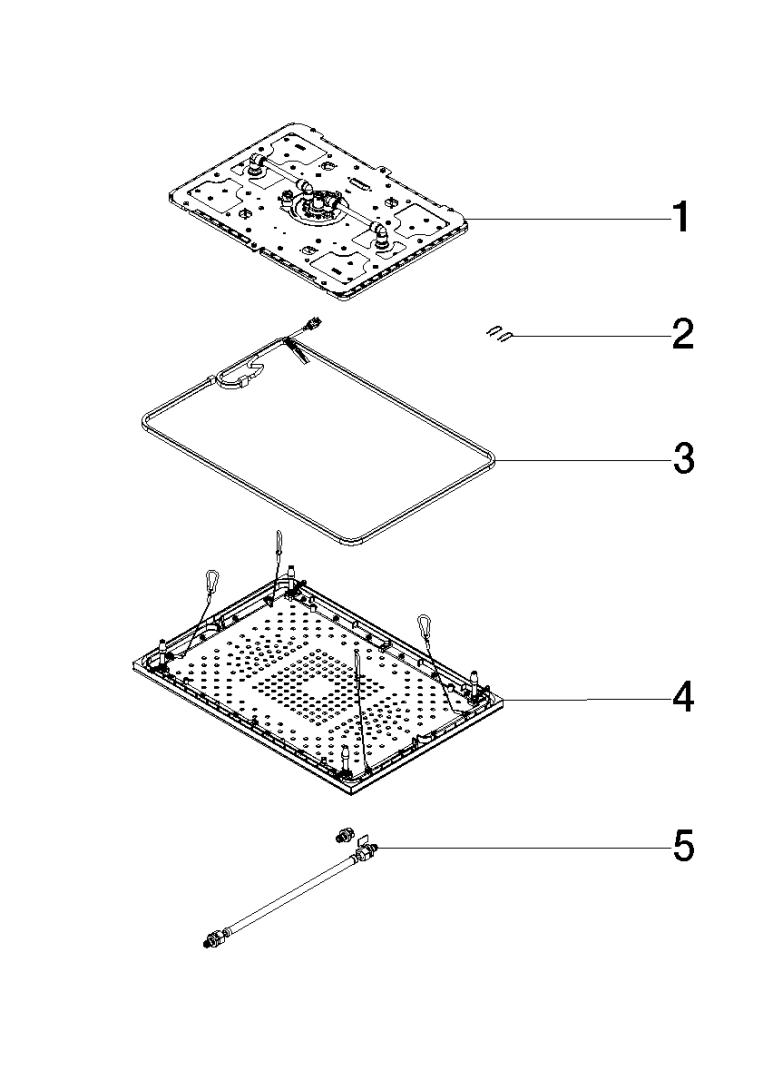 1
2
3
4
5