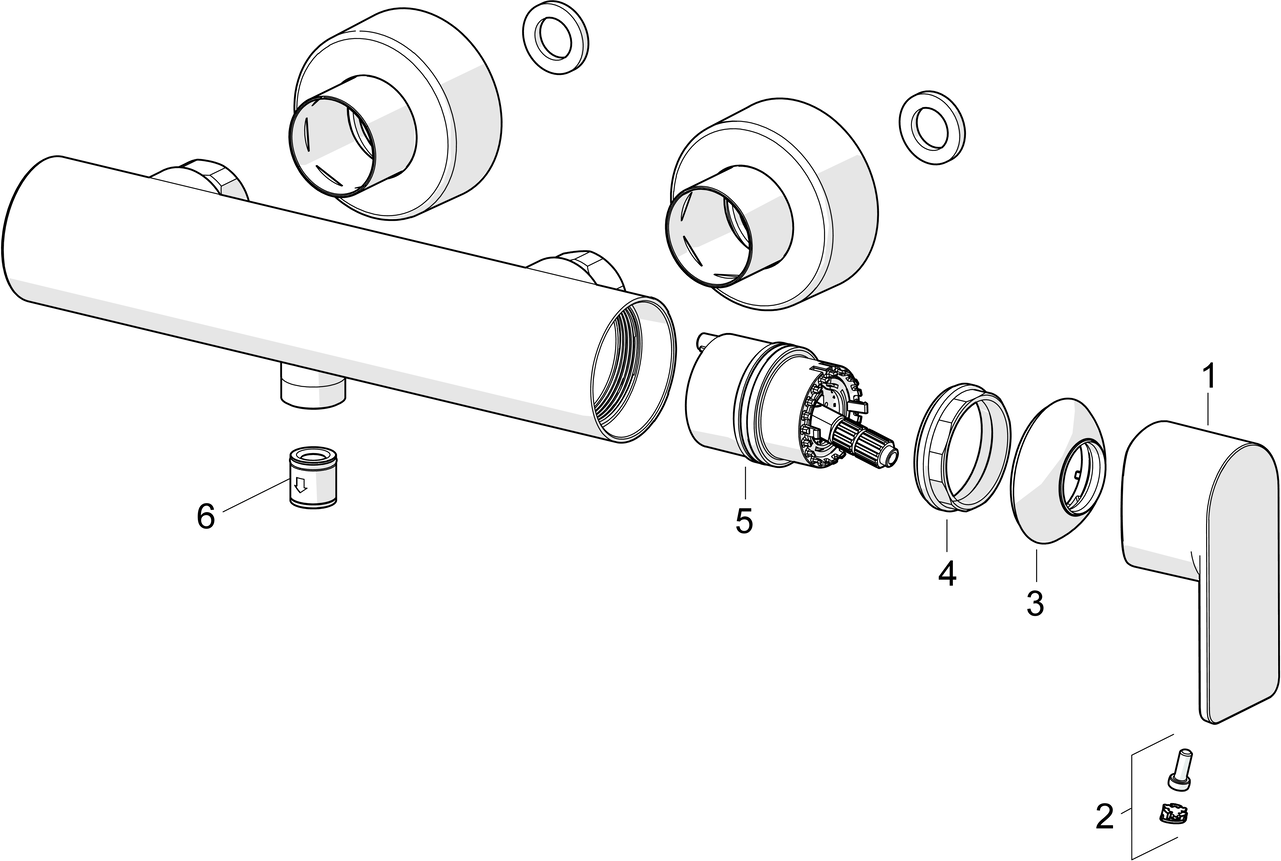 1
6
5
4
3
2