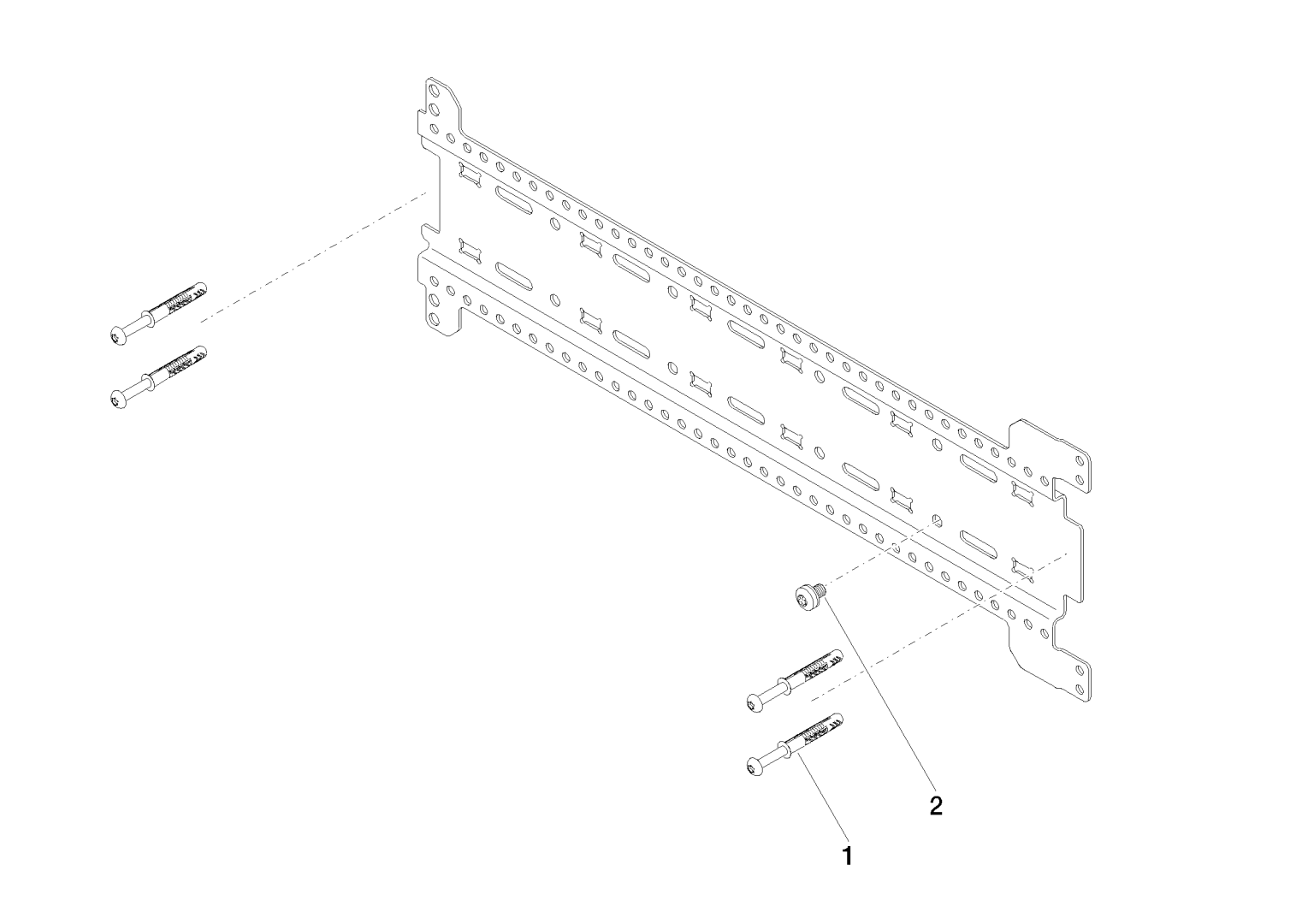 2

1