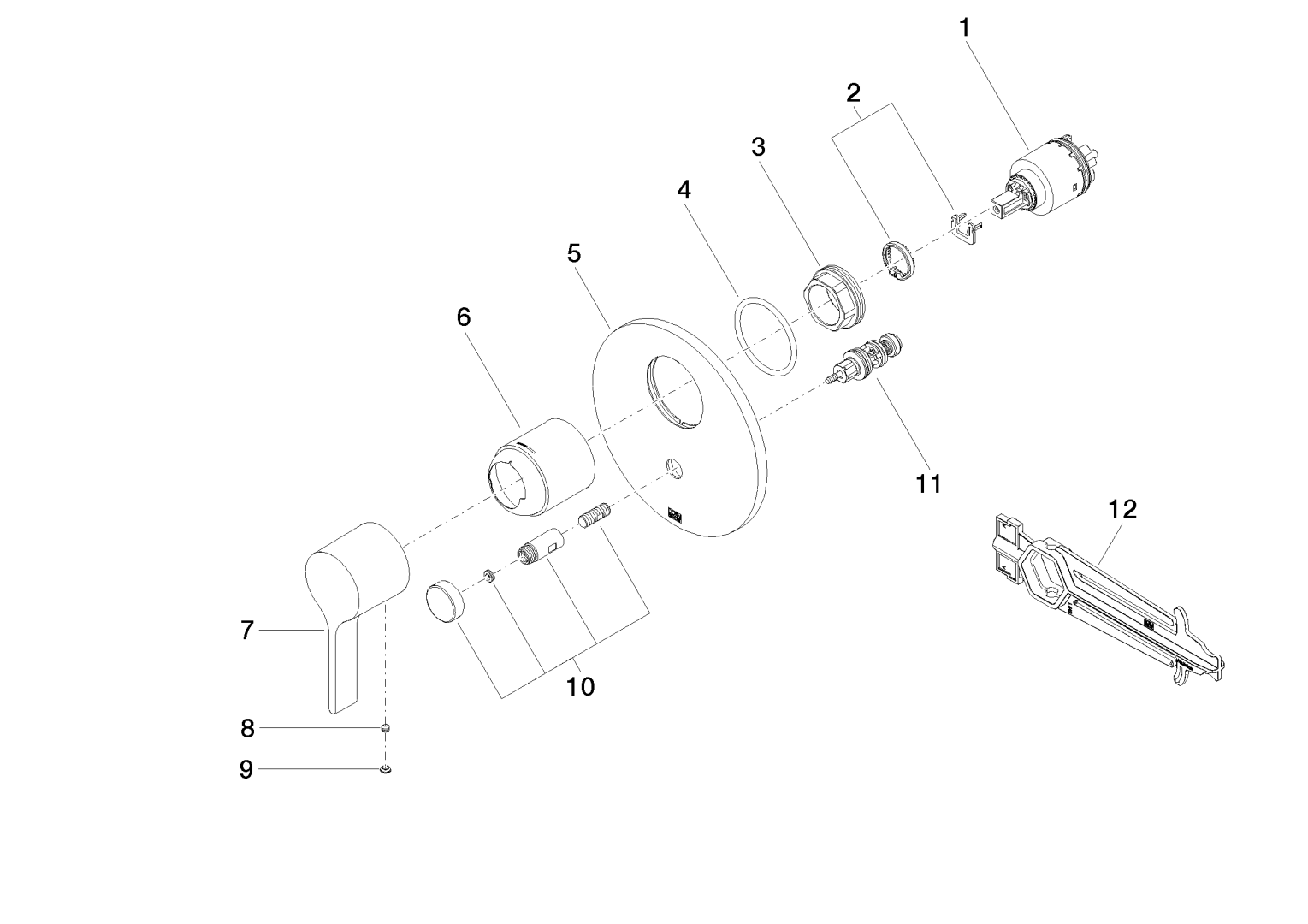 1
2
3
4
5
6
11
12
7
10
8
9