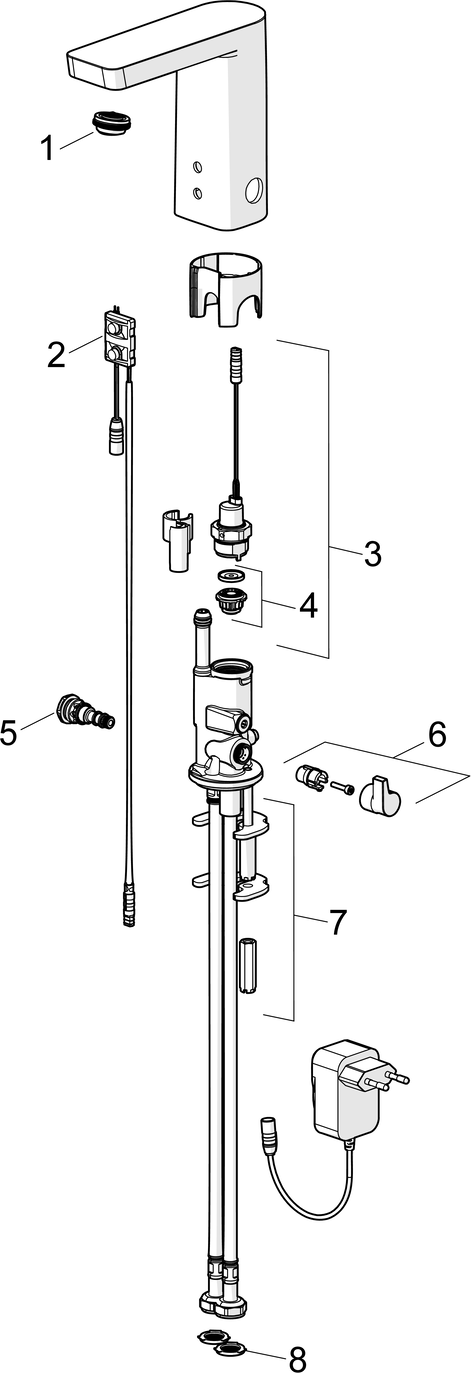 1
2
3
4
5
6
7
8