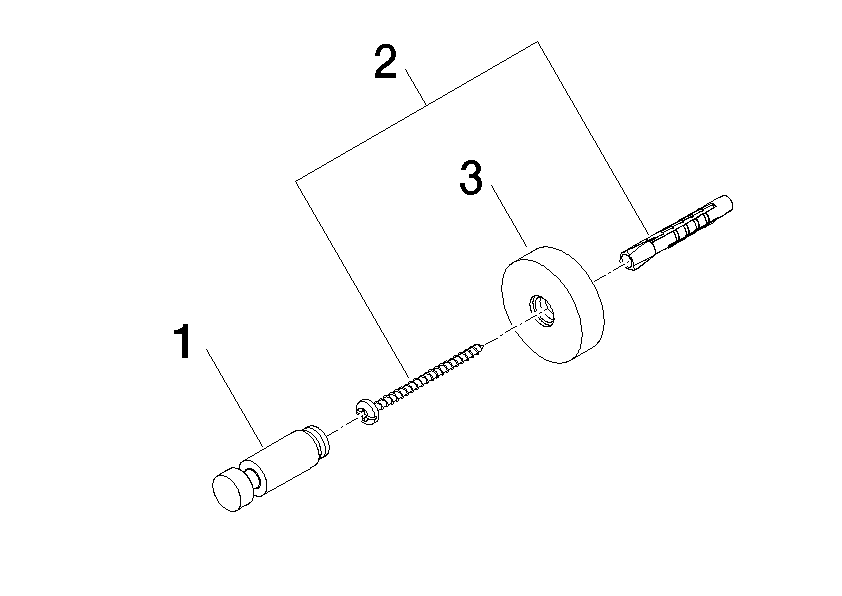 2
3
1