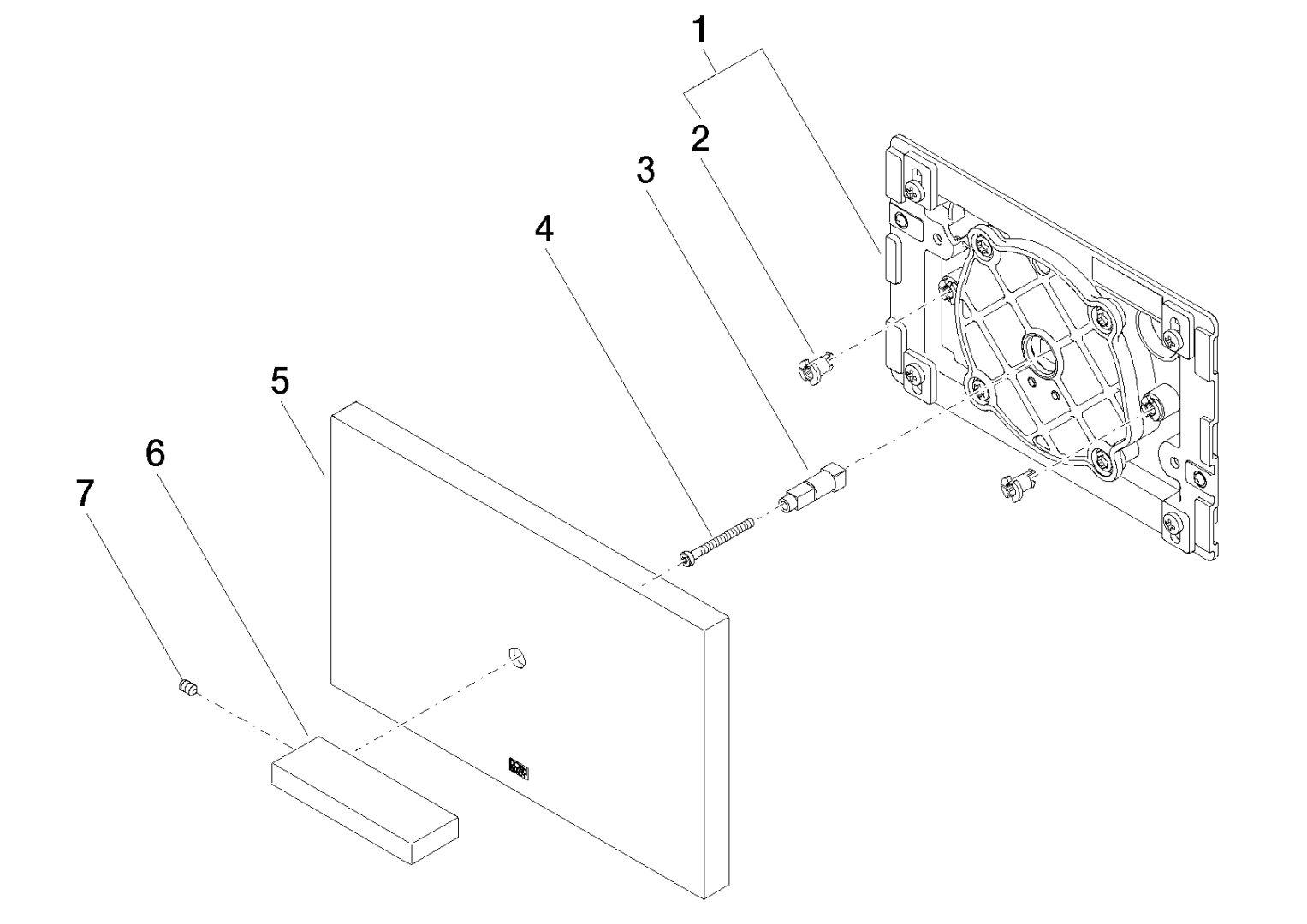 1
2
3
4
5
6
7