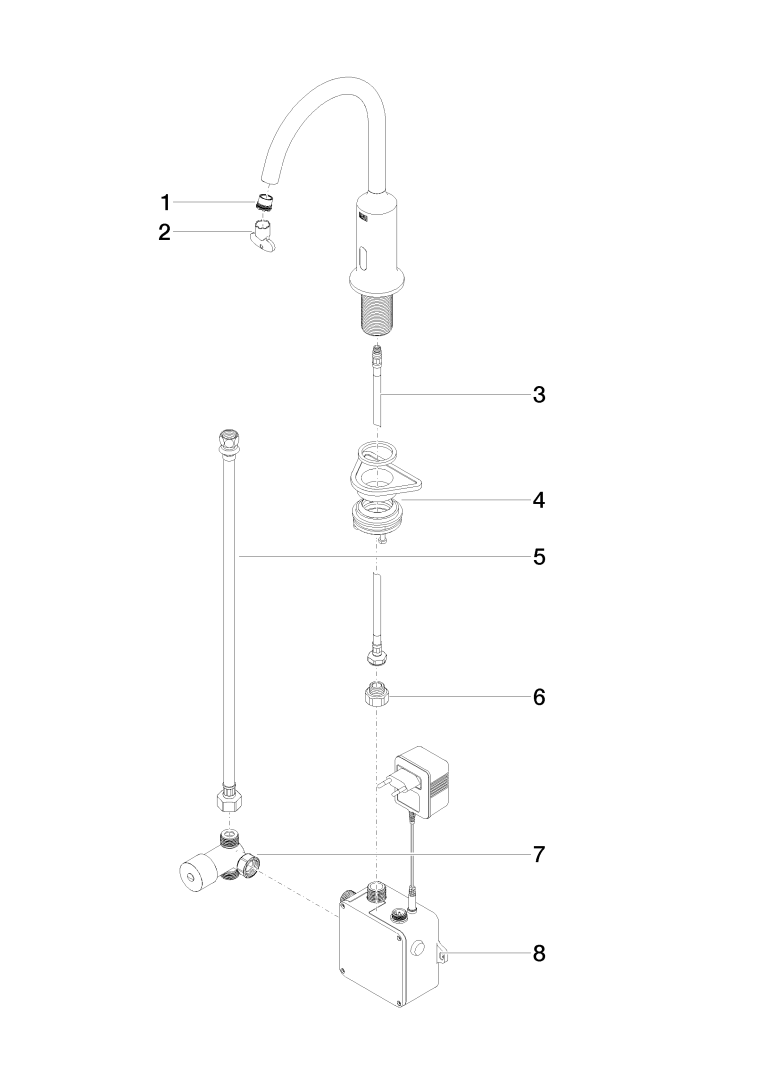 1
2
3
4
5
6
7
8