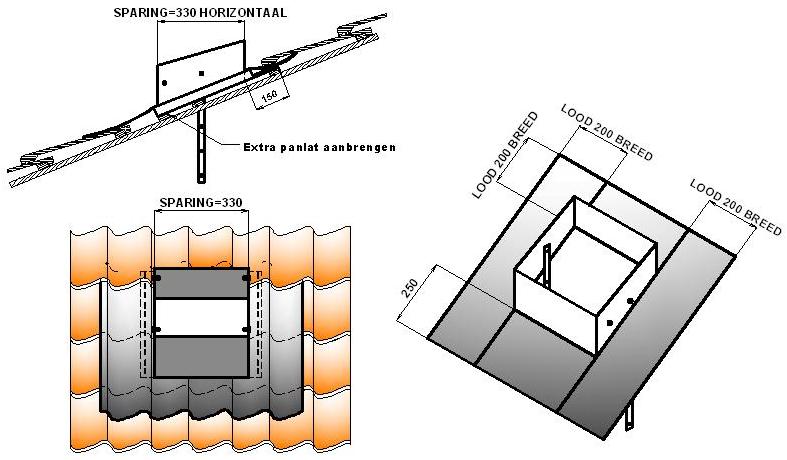 SPARING=330 HORIZONTAAL

150

Extra panlat aanbrengen

SPARING=330

LOOD 200 BREED

LOOD 200 BREED

LOOD 200 BREED

250