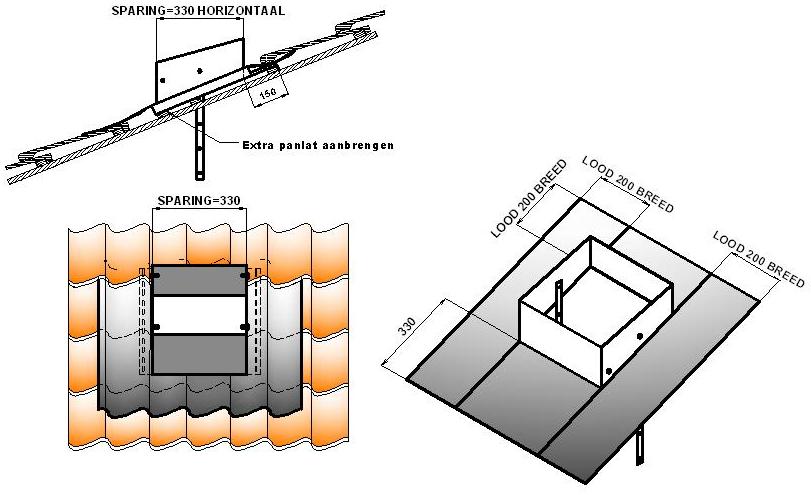 SPARING=330 HORIZONTAAL

150

Extra panlat aanbrengen

SPARING=330

LOOD 200 BREED

LOOD 200 BREED

LOOD 200 BREED

330