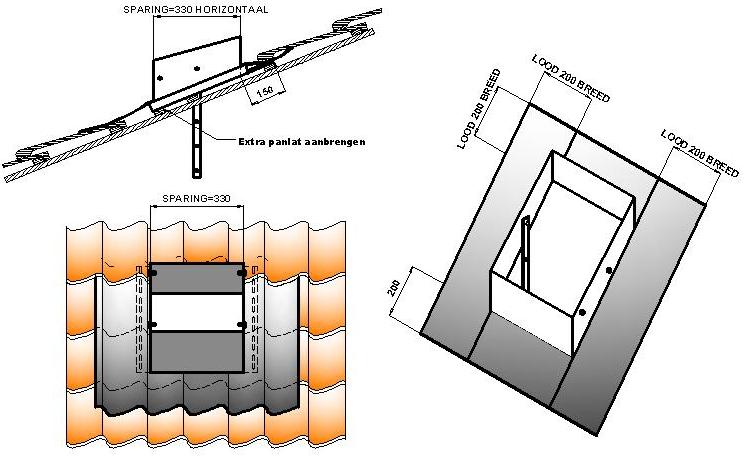 SPARING=330 HORIZONTAAL

150

Extra panlat aanbrengen

SPARING=330

LOOD 200 BREED

LOOD 200 BREED

LOOD 200 BREED

200