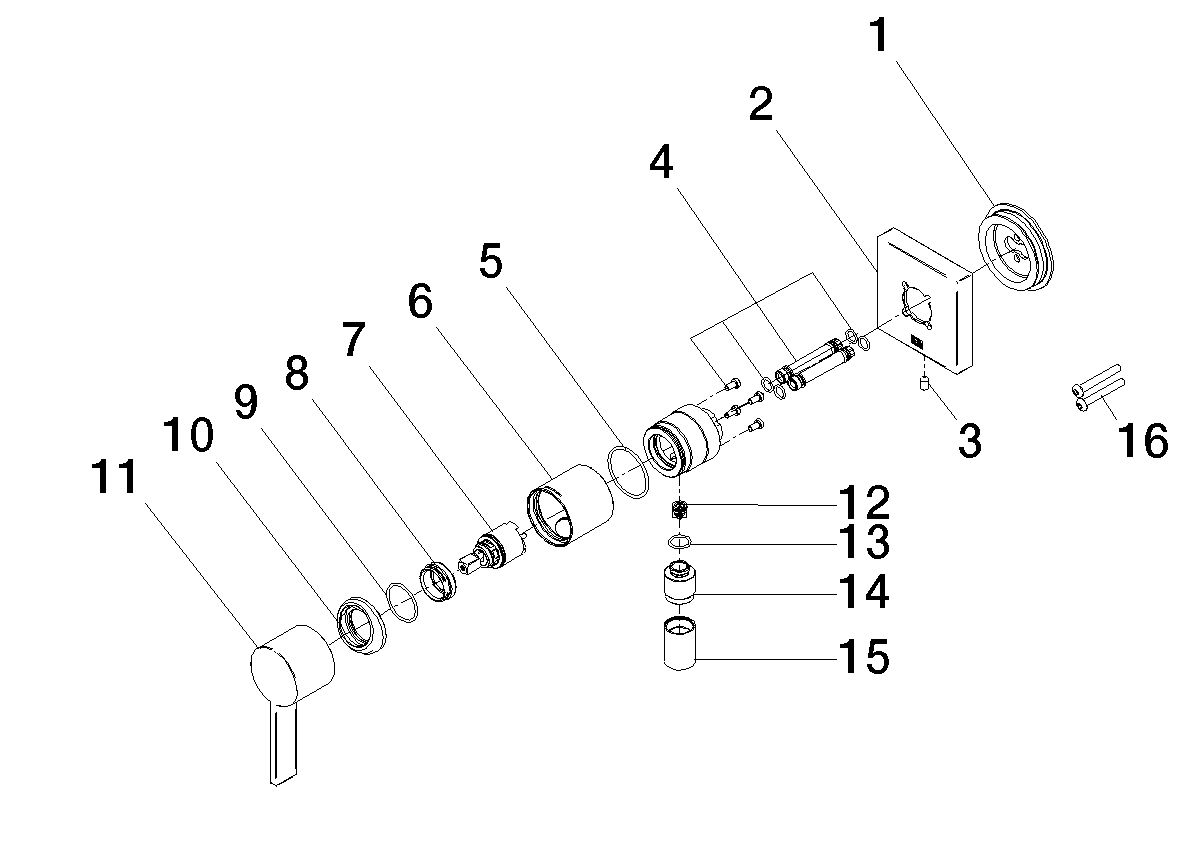 1
2
4
5
6
7
8
9
10
11
3
16
12
13
14
15