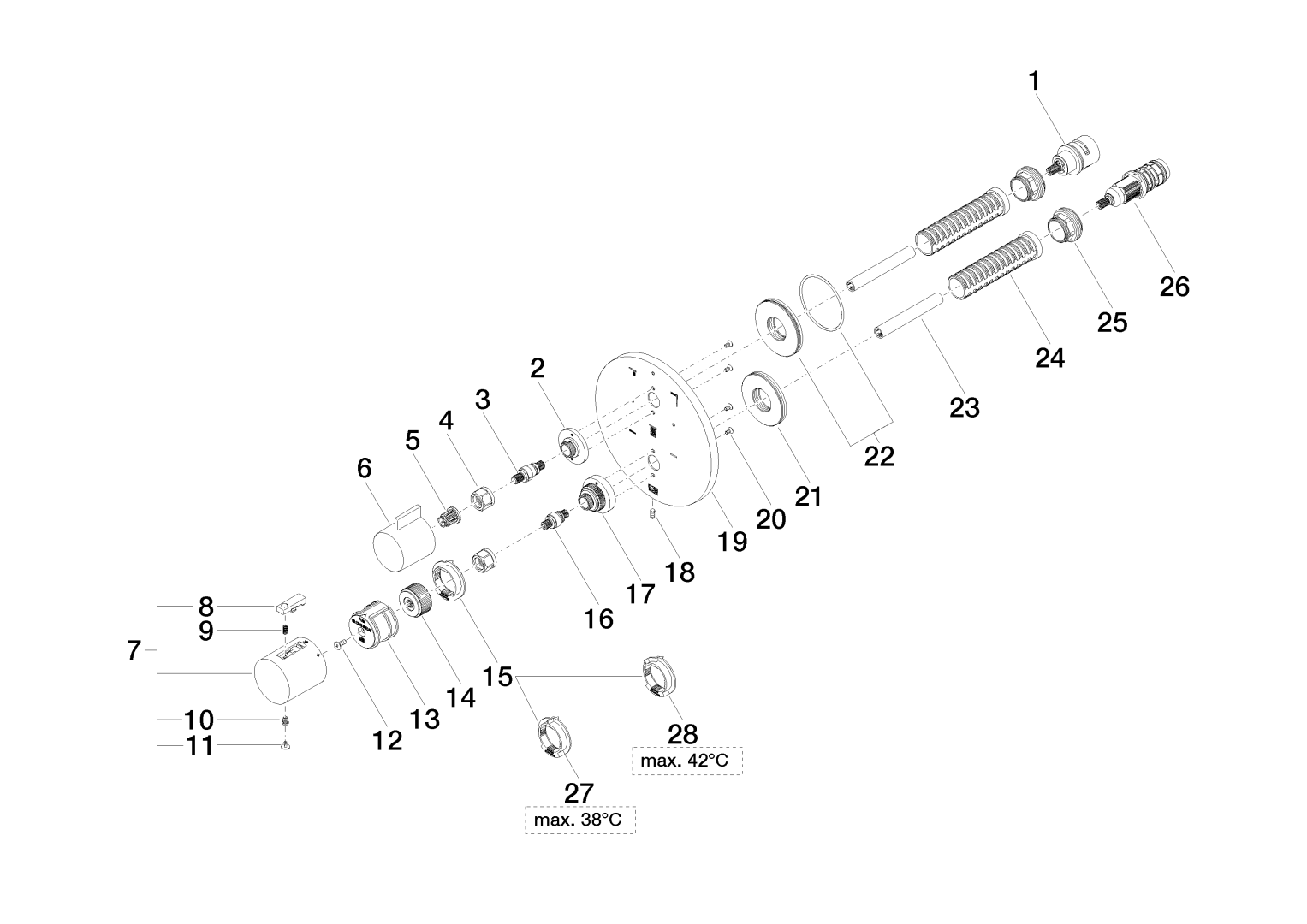 1
26
25
24
23
22
21
20
19
18
17
16
2
3
4
5
6
7
8
9
10
11
12
13
14
15
28
max. 42°C
27
max. 38°C