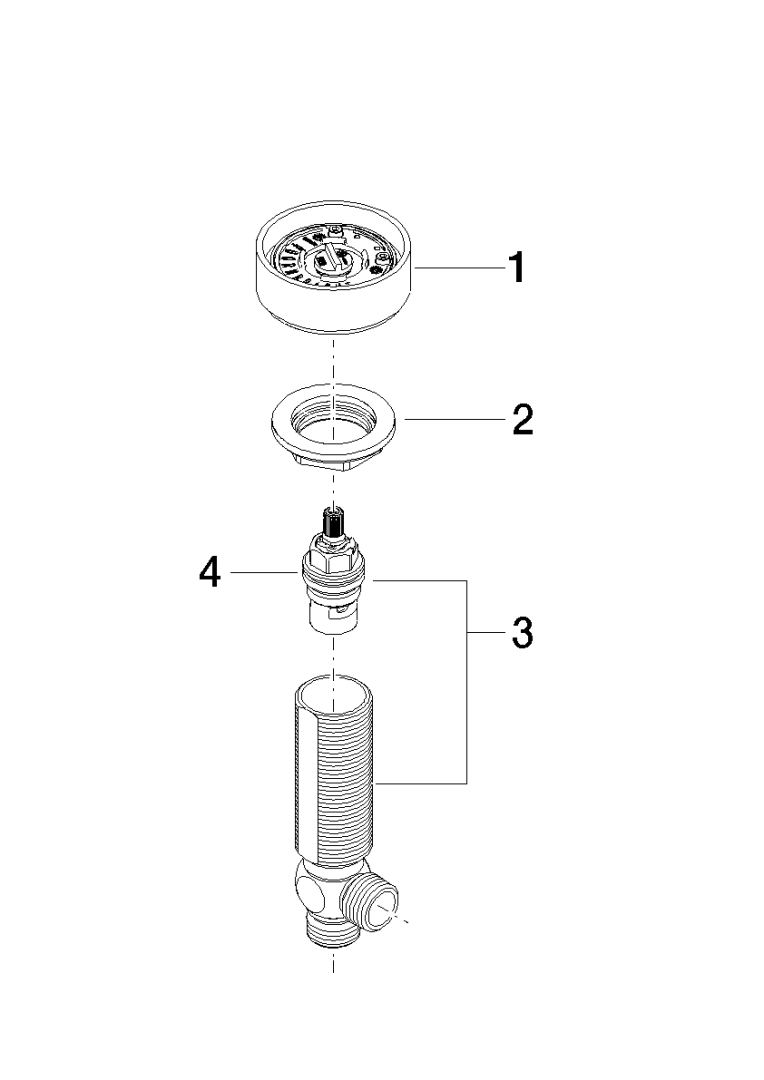 1
2
4
3