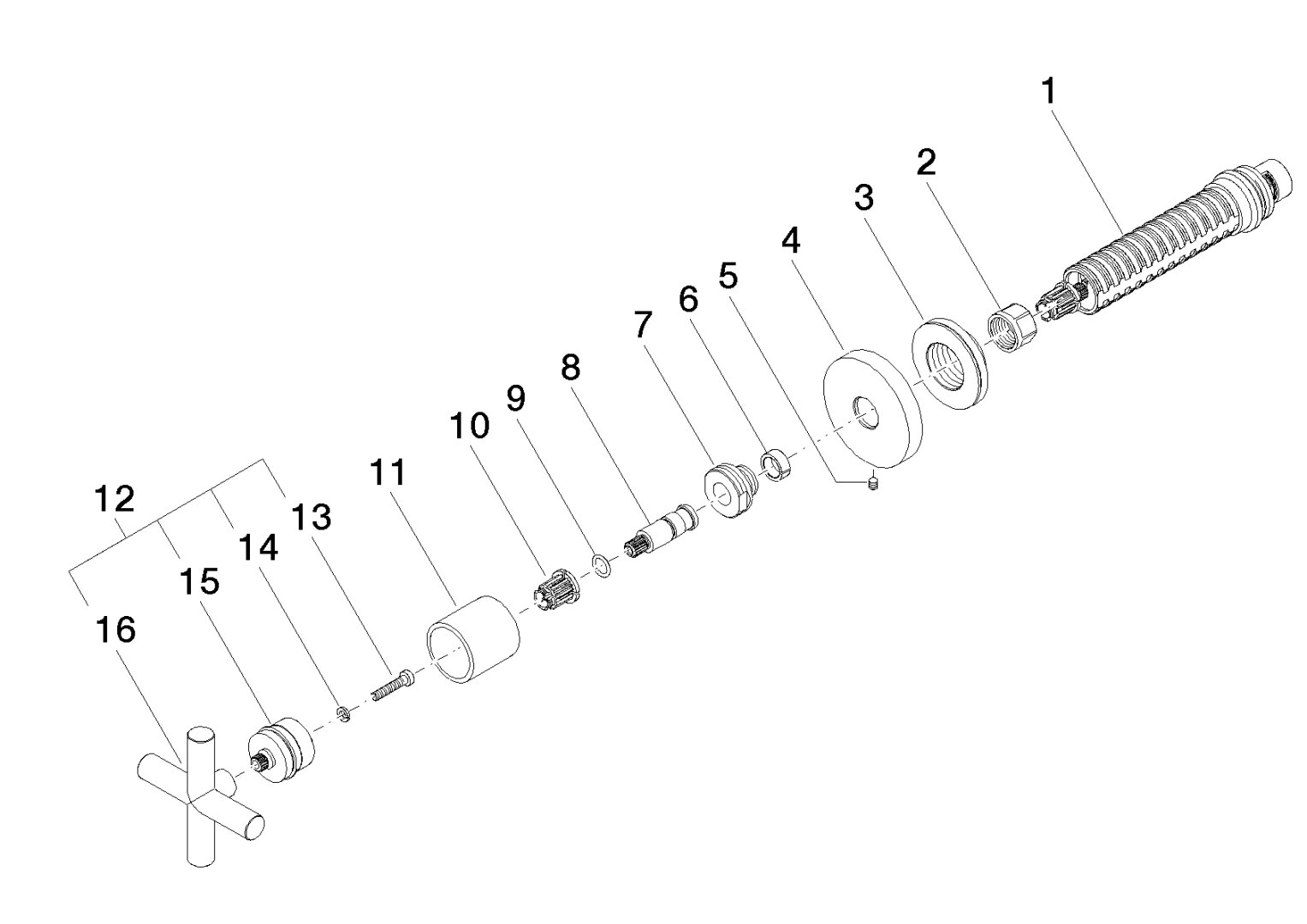 1
2
3
4
5
6
7
8
9
10
11
12
13
14
15
16