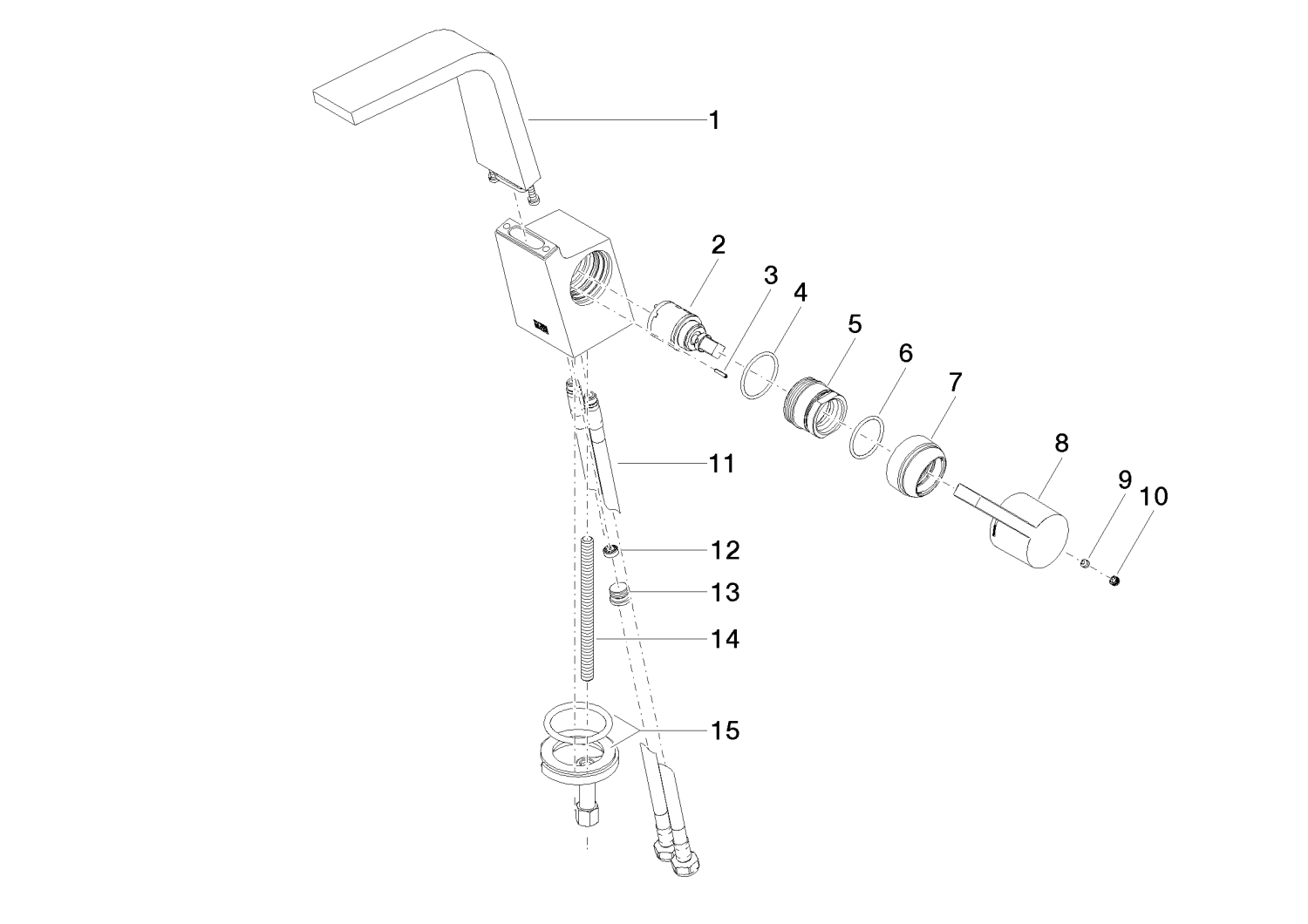 1
2
3
4
5
6
7
8
9
10
11
12
13
14
15