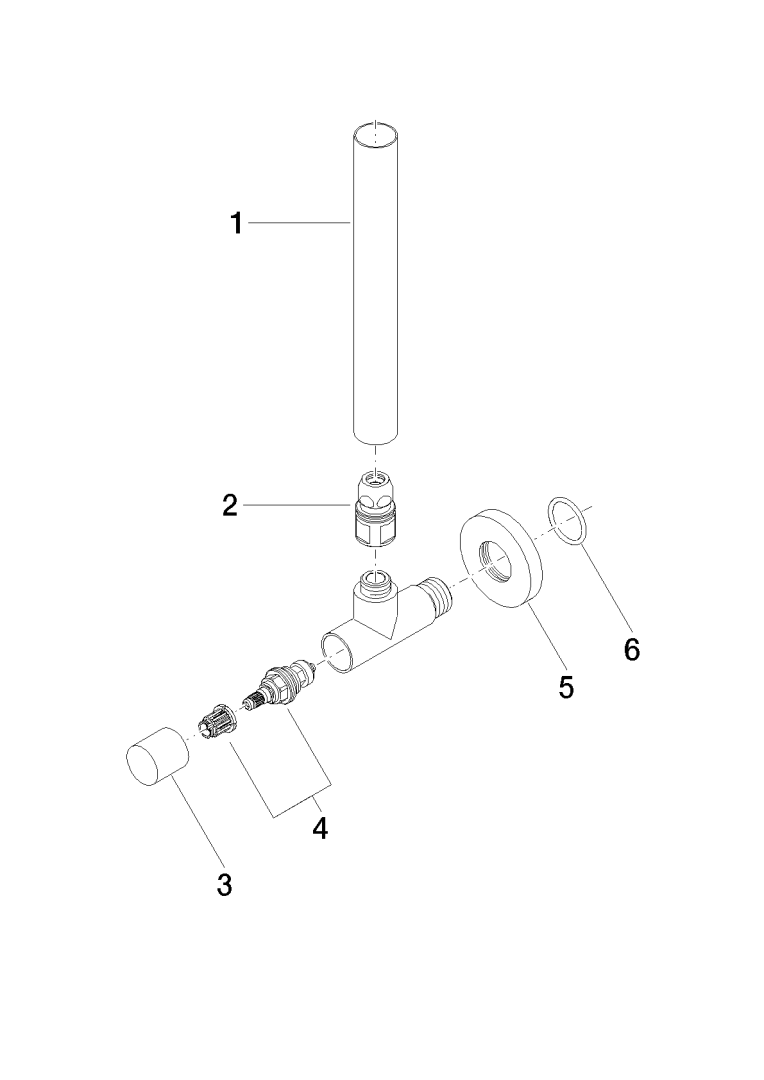 1
2
6
5
4
3