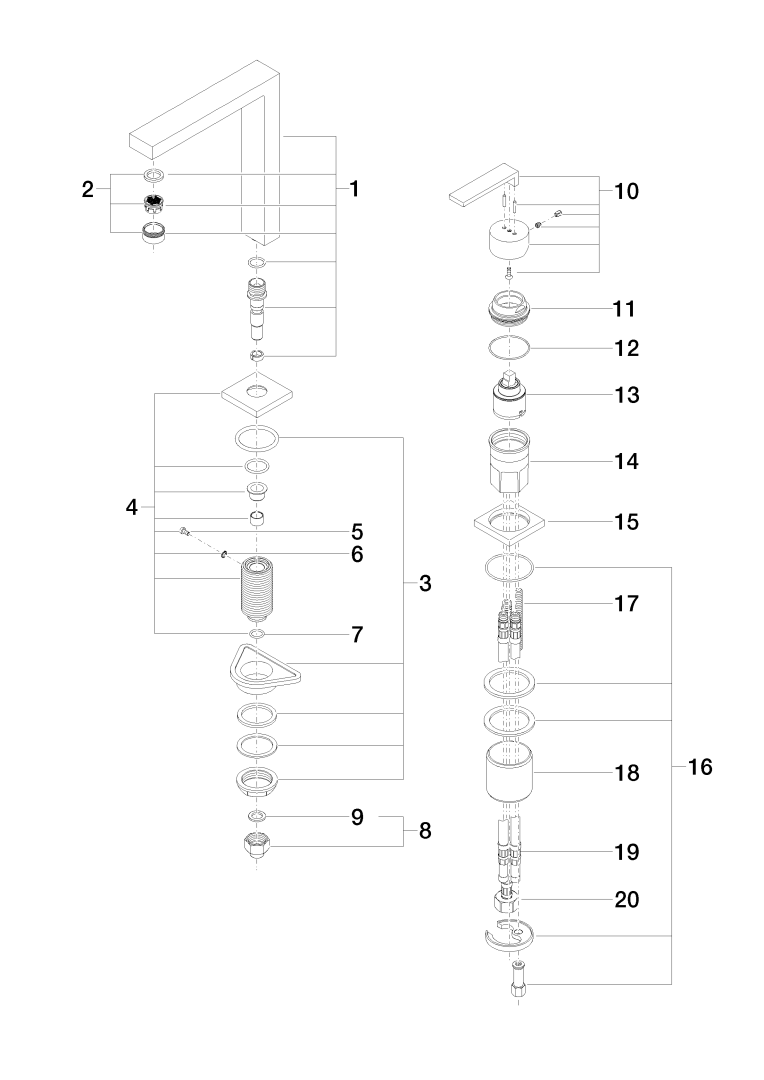 2
1
4
5
6
3
7
9
8
10
11
12
13
14
15
17
18
16
19
20