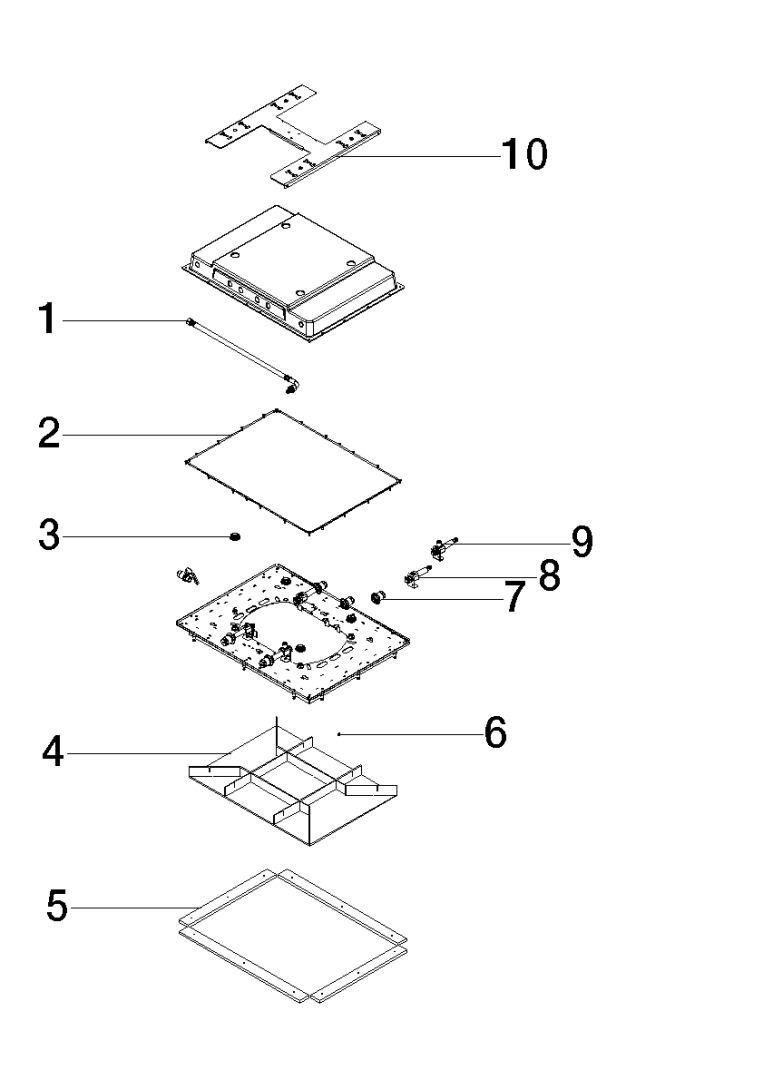 10
1
2
3
9
8
7
6
4
5