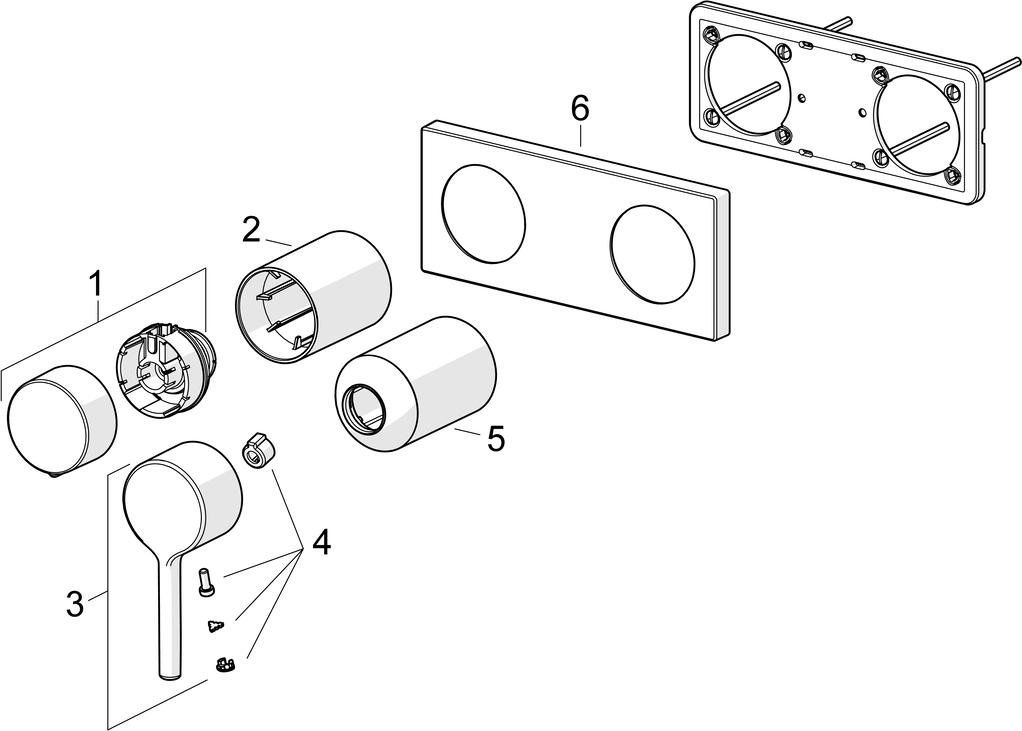 6
2
1
5
4
3