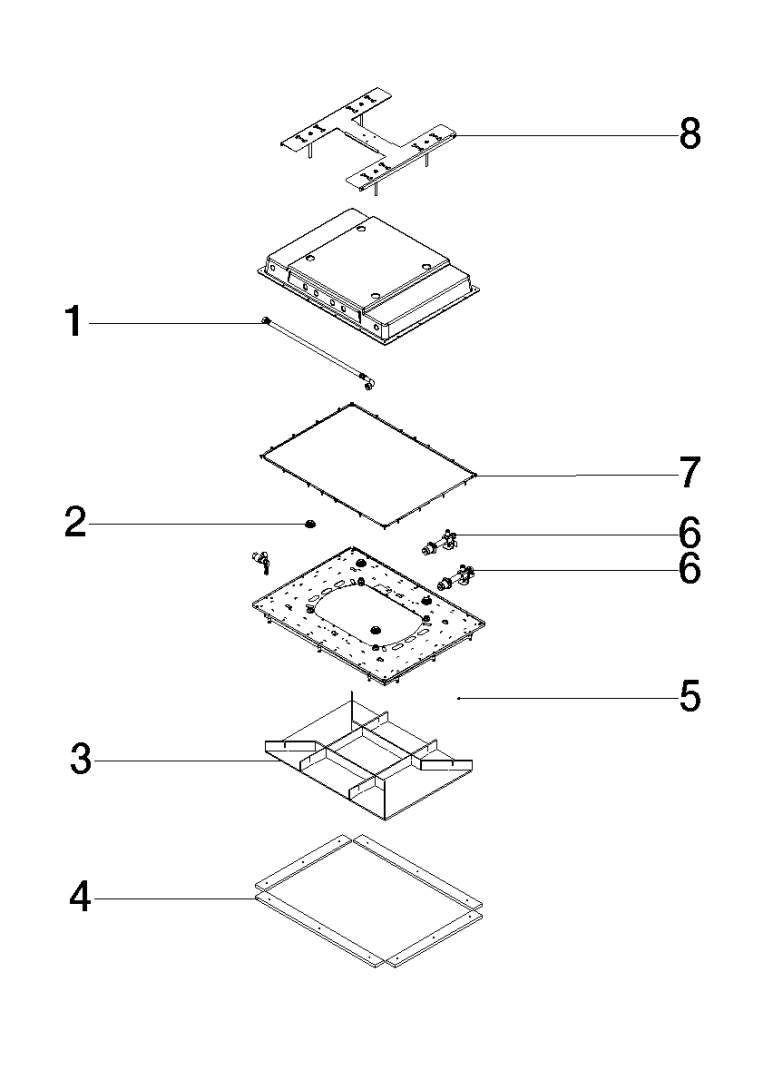 8

1

7

2

6

6

5

3

4