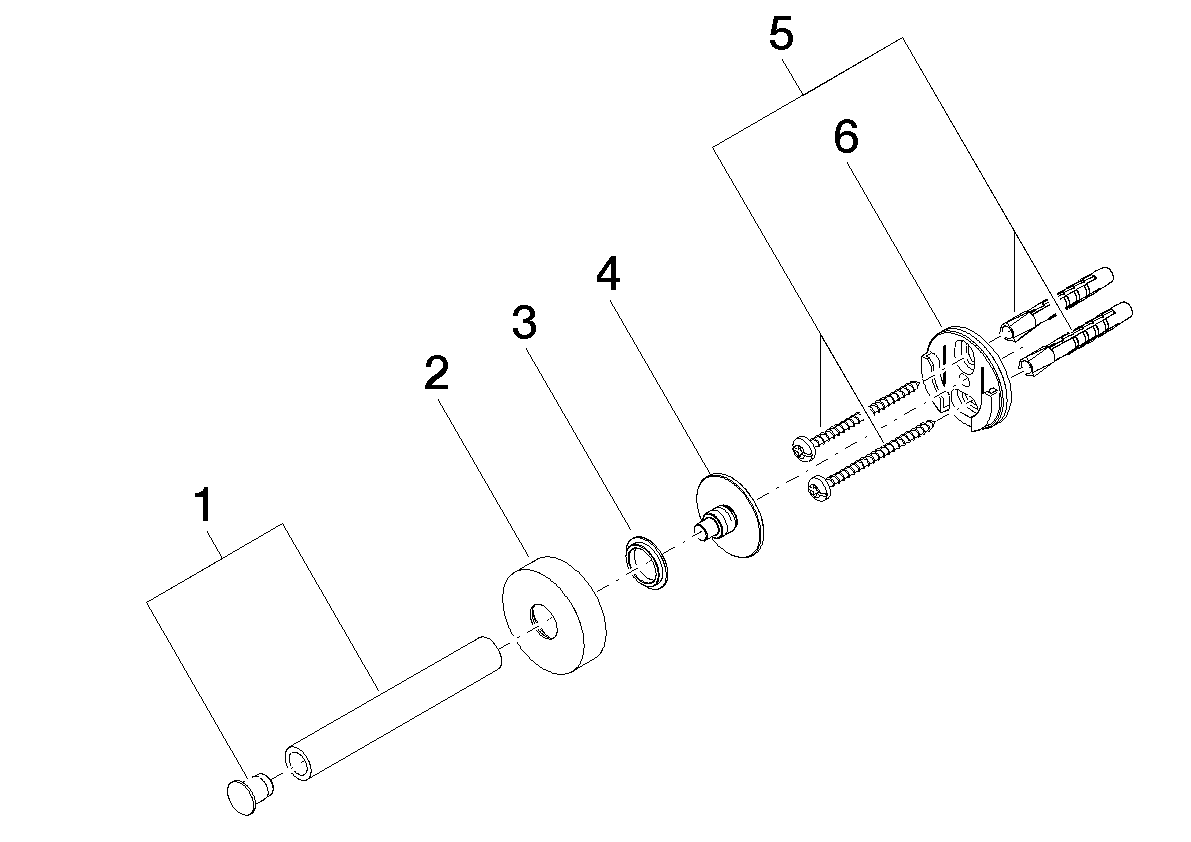 5
6
4
3
2
1