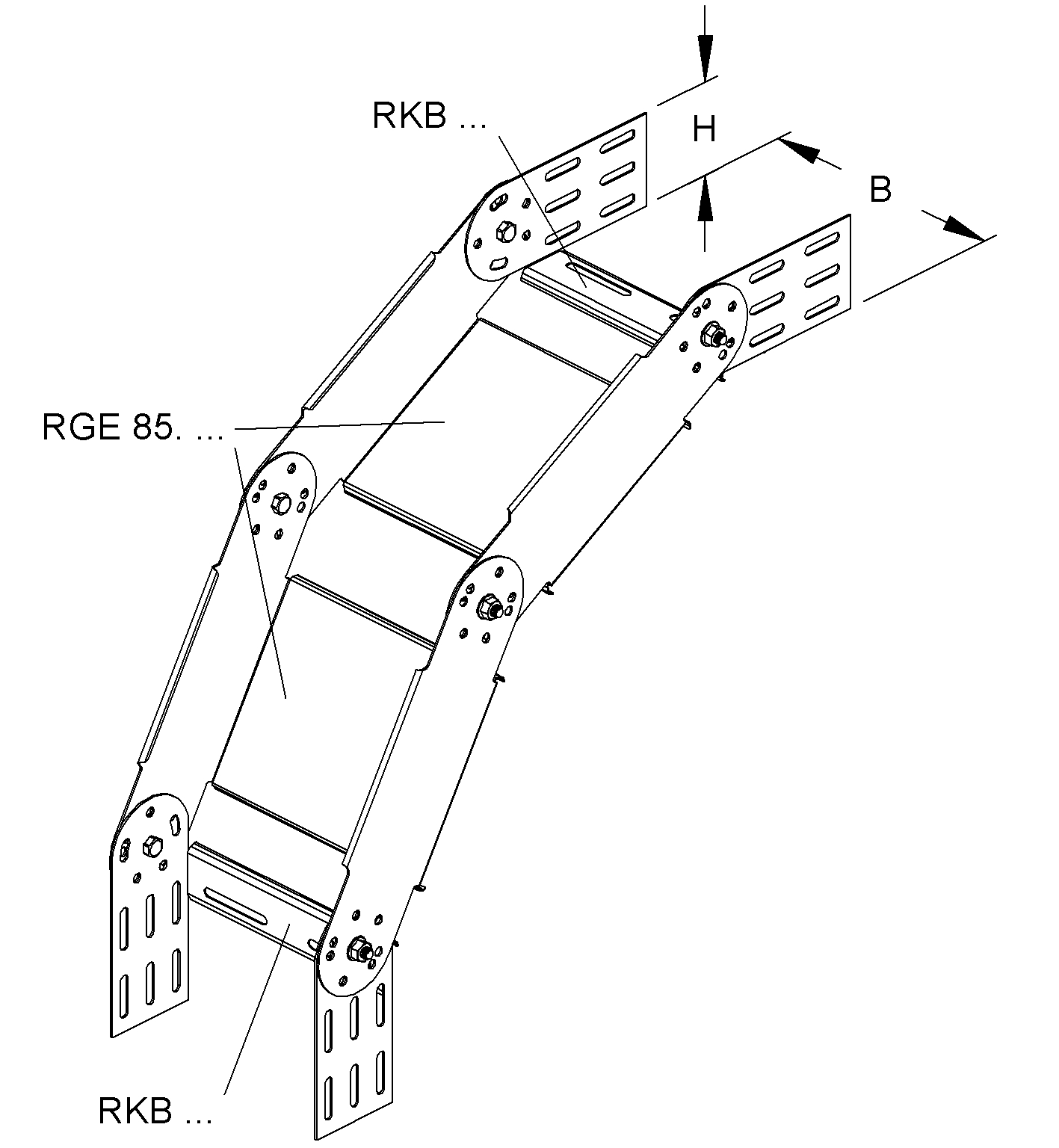 RKB ...

H

B

RGE 85. ...

RKB ...