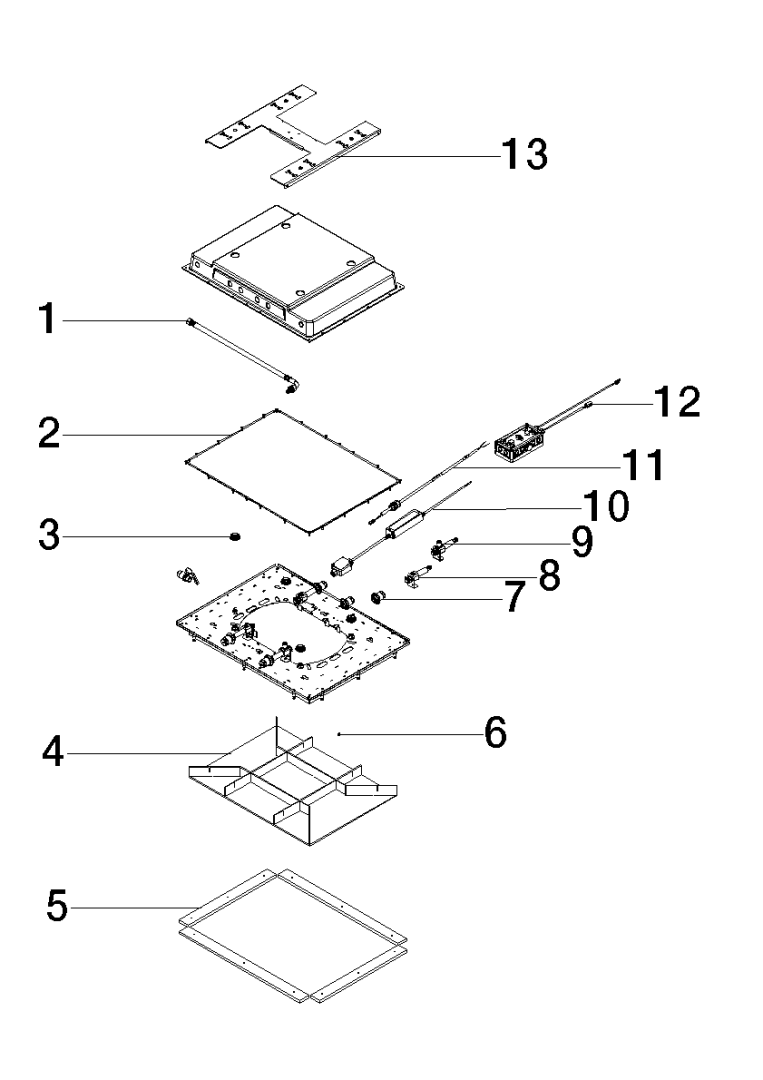 13
1
12
2
11
10
3
9
8
7
6
4
5