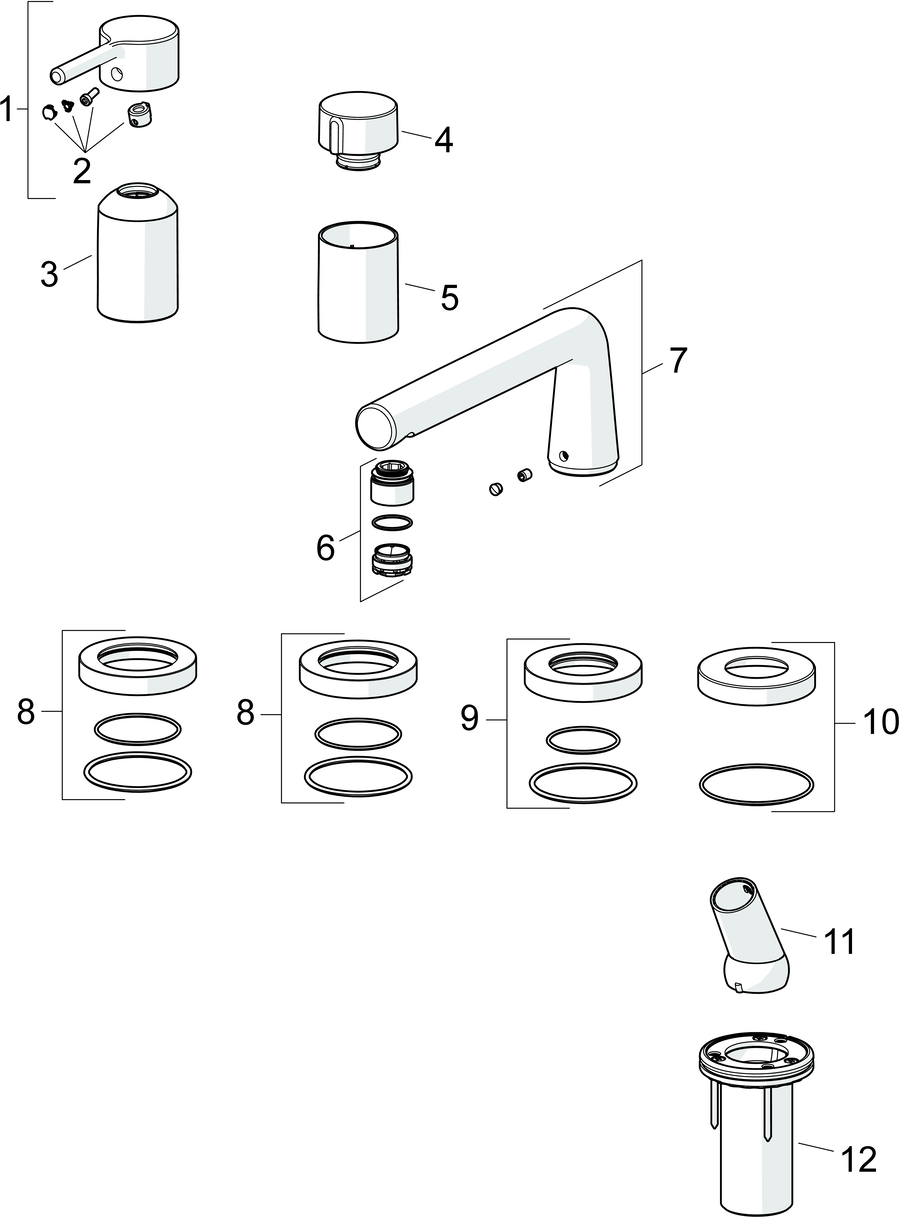 1
2
3
4
5
7
6
8
8
9
10
11
12