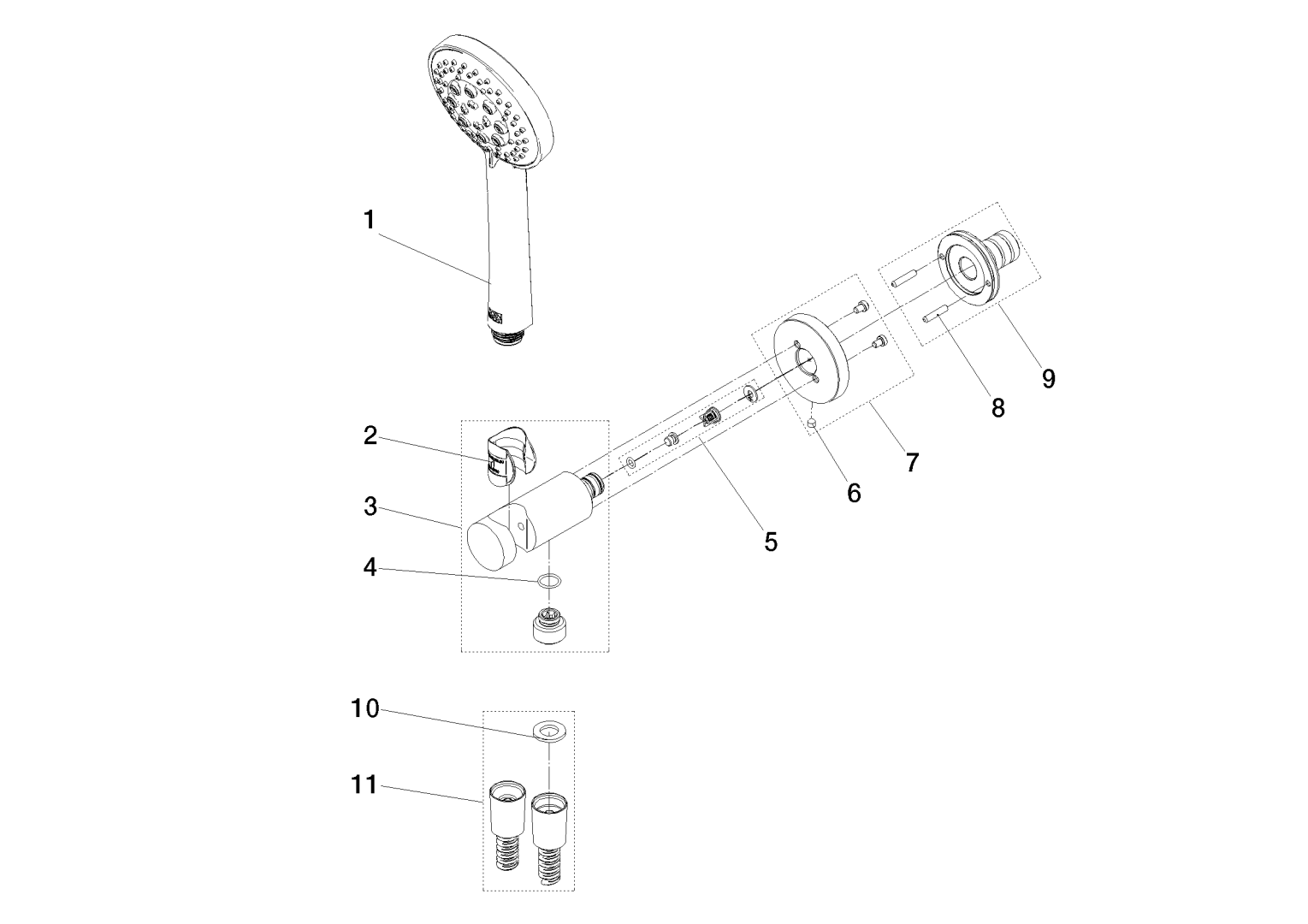 1
2
3
4
5
6
7
8
9
10
11