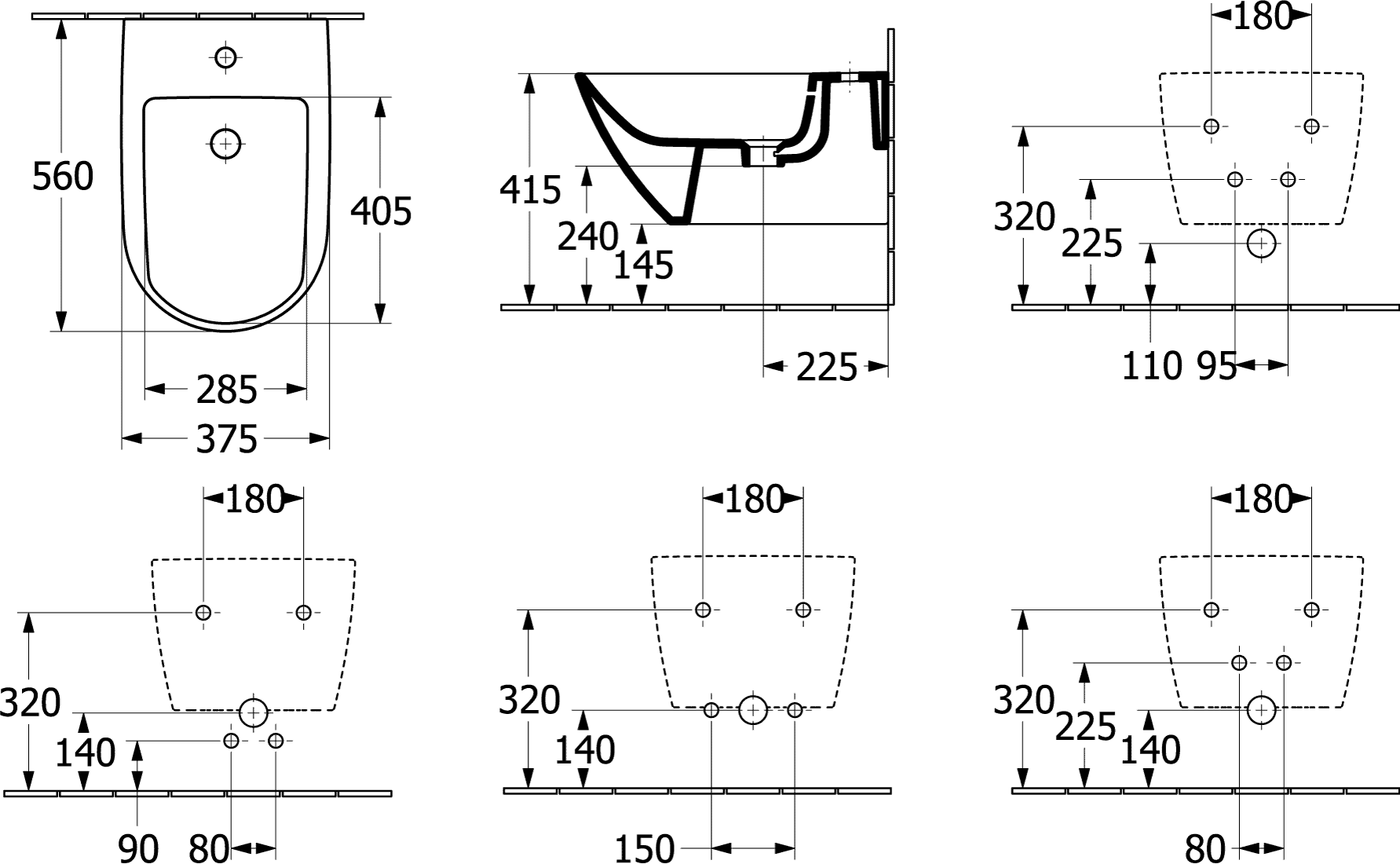 560
405
285
375
415
240
145
225
180
320
225
110 95
180
320
140
90
80
180
320
140
150
180
320
225
140
80