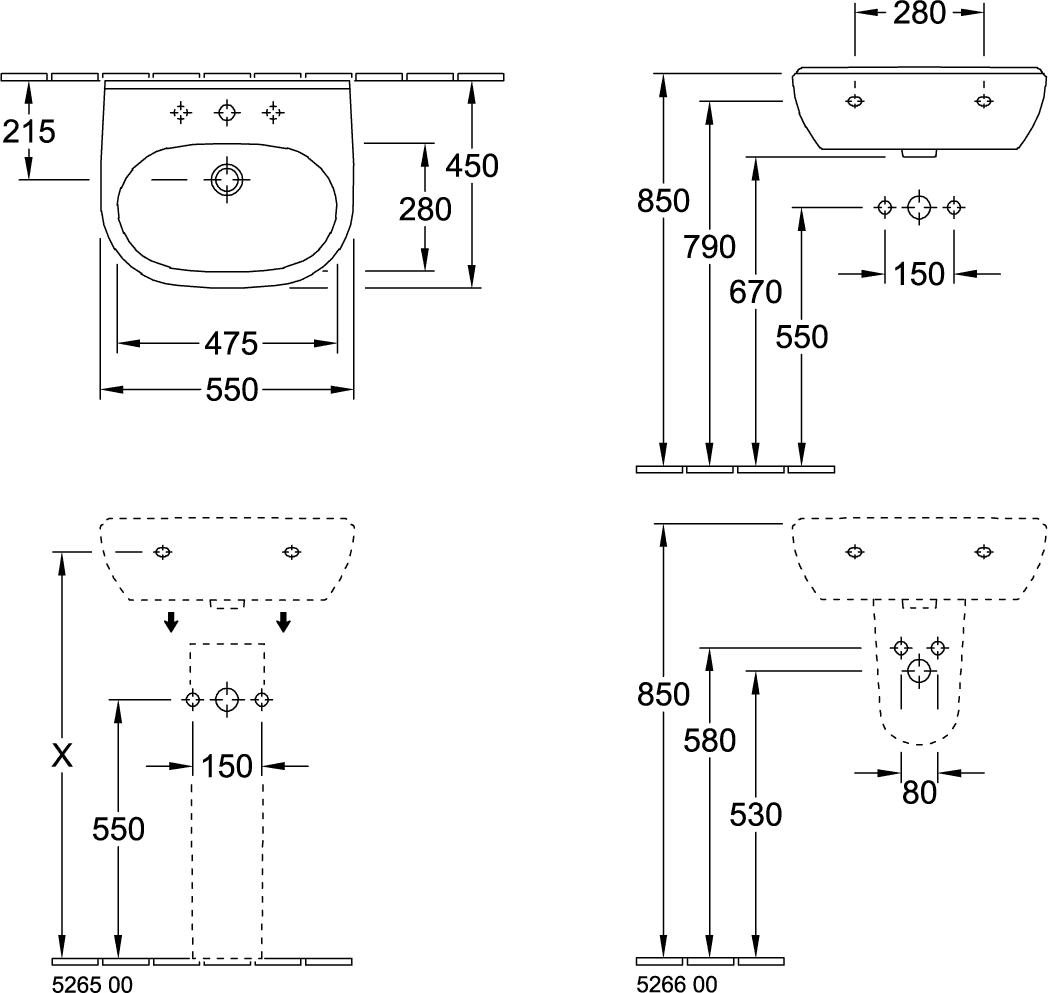 215
450
280
475
550

280
850
790
670
550
150

X
550
150
5265 00

850
580
530
80
5266 00