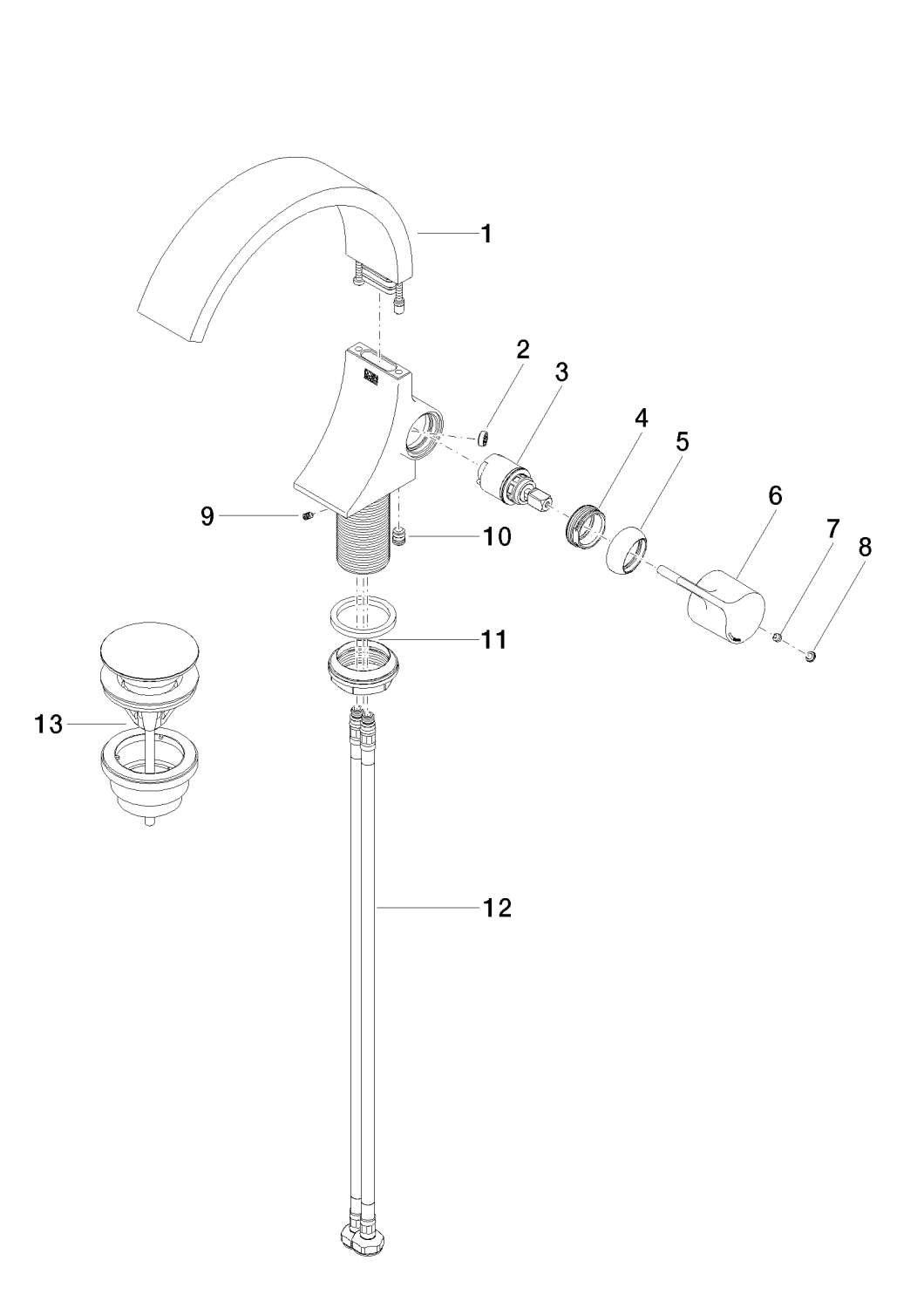 1
2
3
4
5
6
7
8
9
10
11
13
12