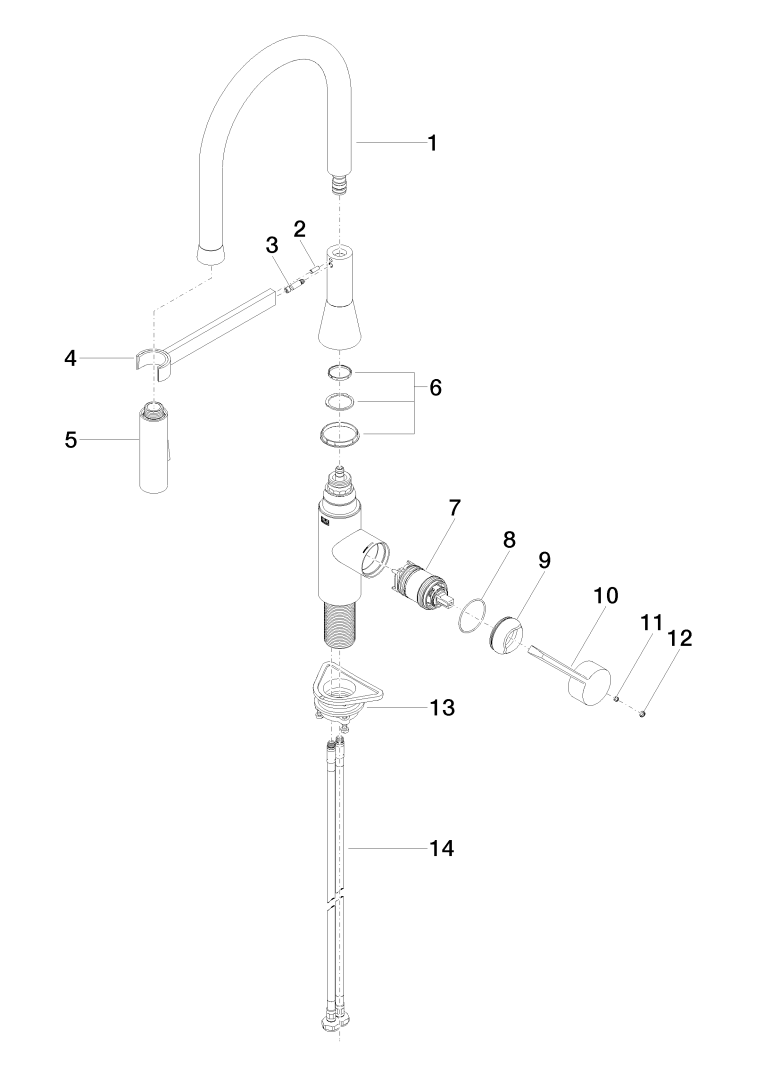 1
2
3
4
5
6
7
8
9
10
11
12
13
14