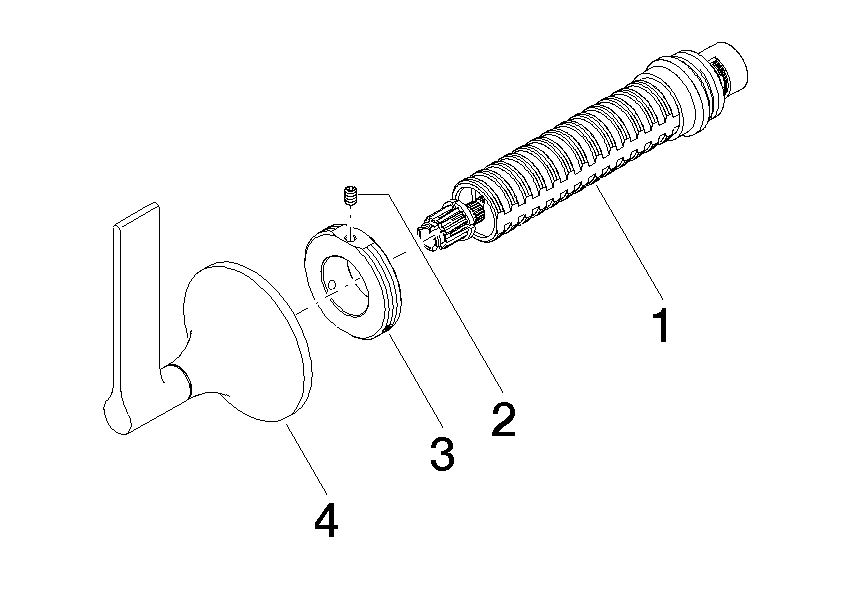 1
2
3
4