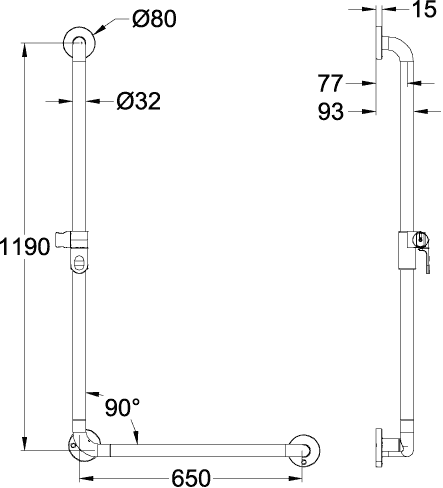 Ø80
Ø32
1190
90°
650
15
77
93