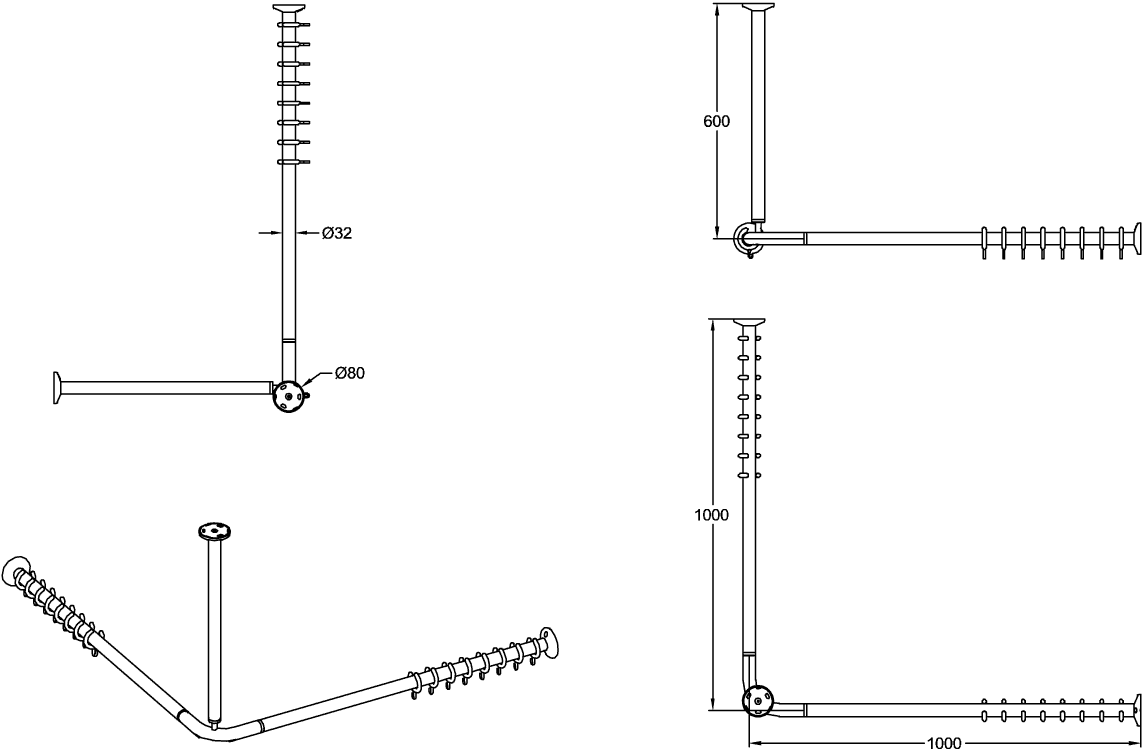 Ø32

Ø80

600

1000

1000