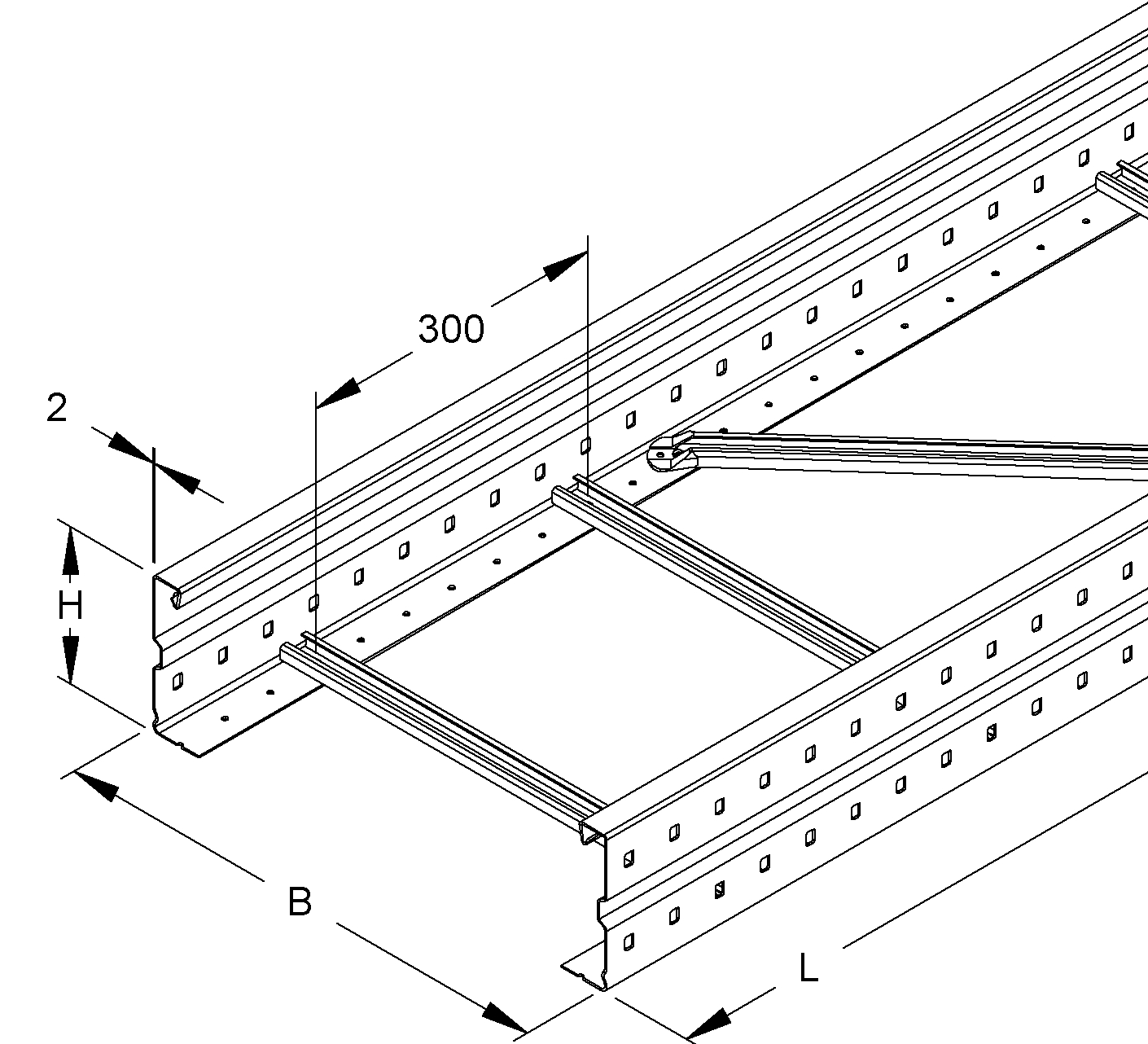 300
2
H
B
L