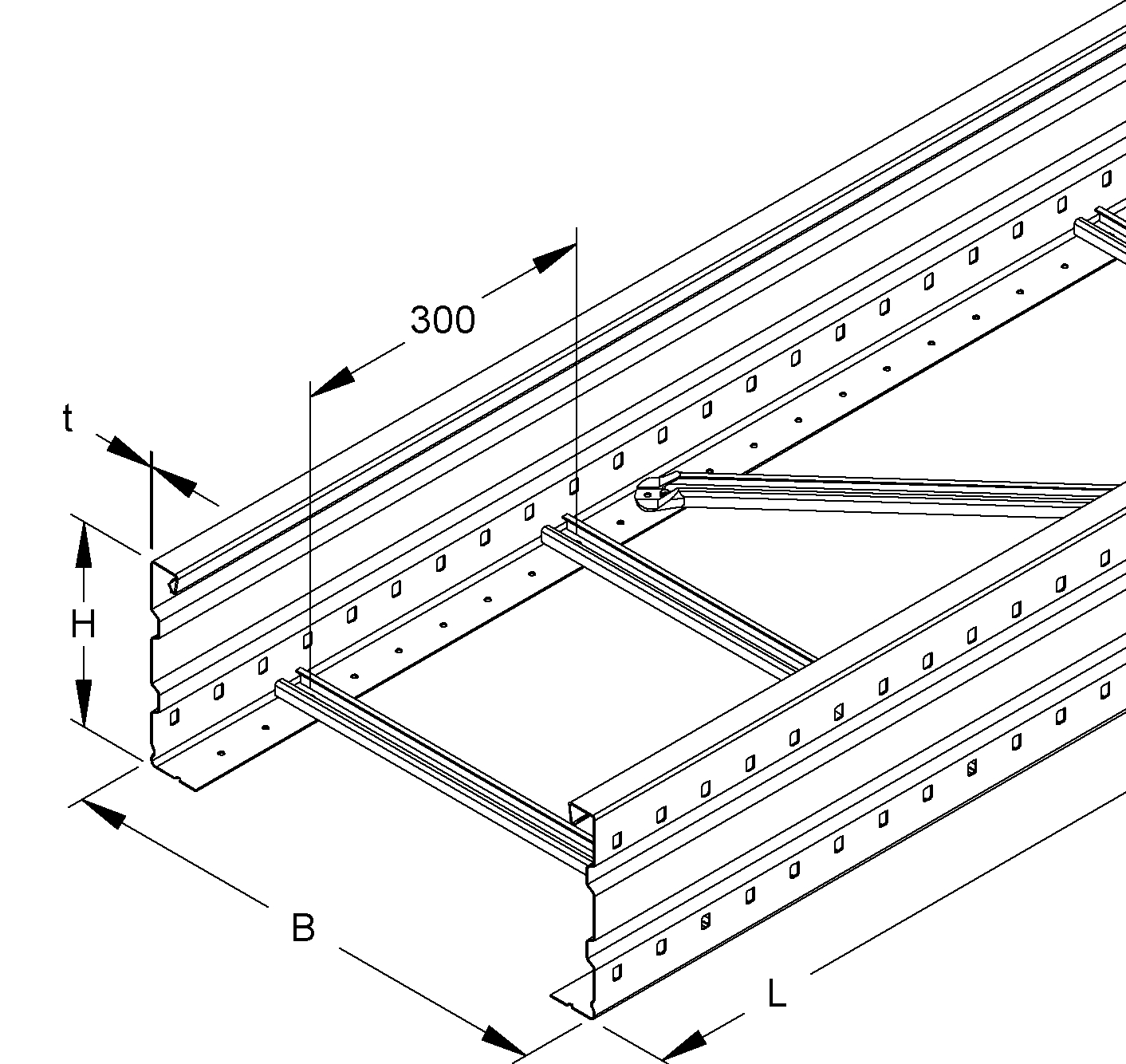 300
t
H
B
L