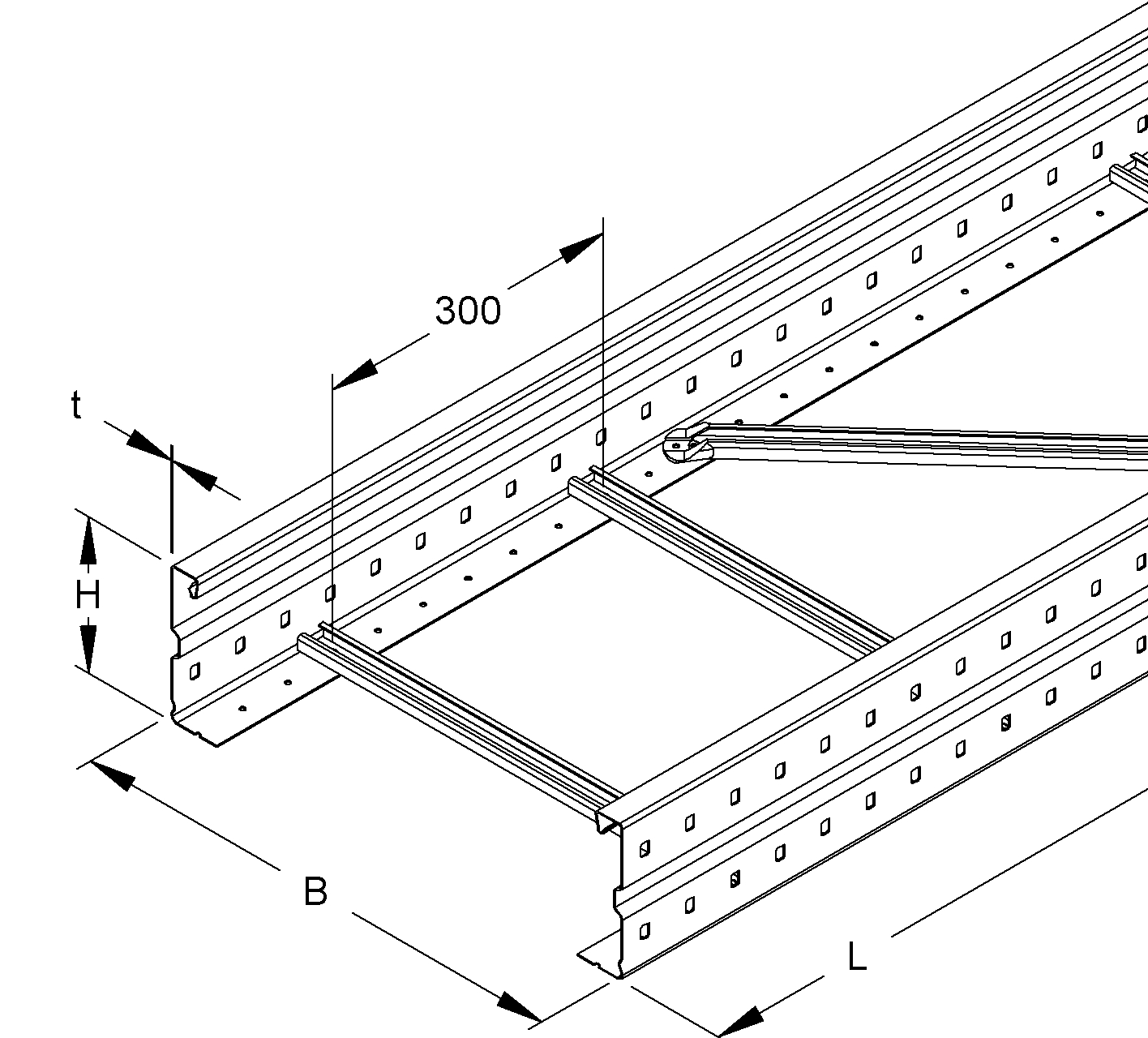 300
t
H
B
L