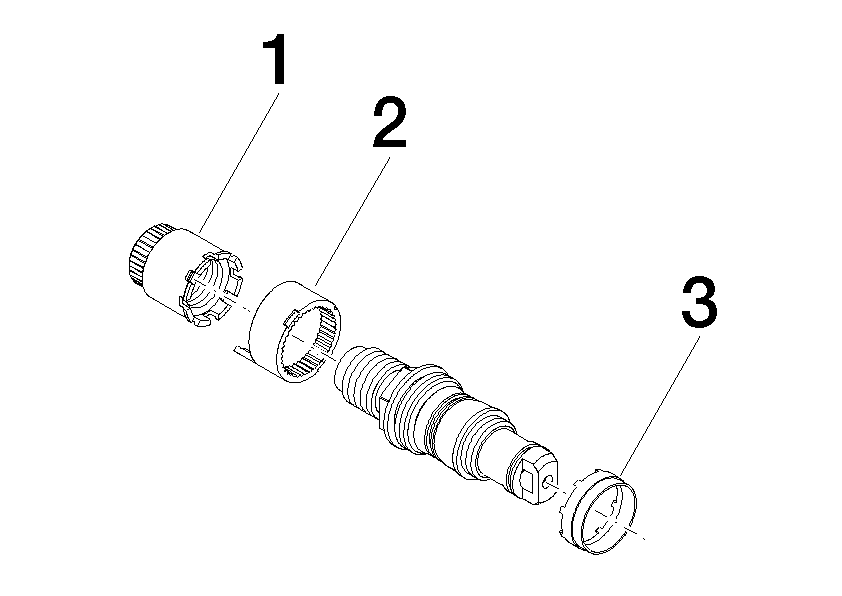 1
2
3