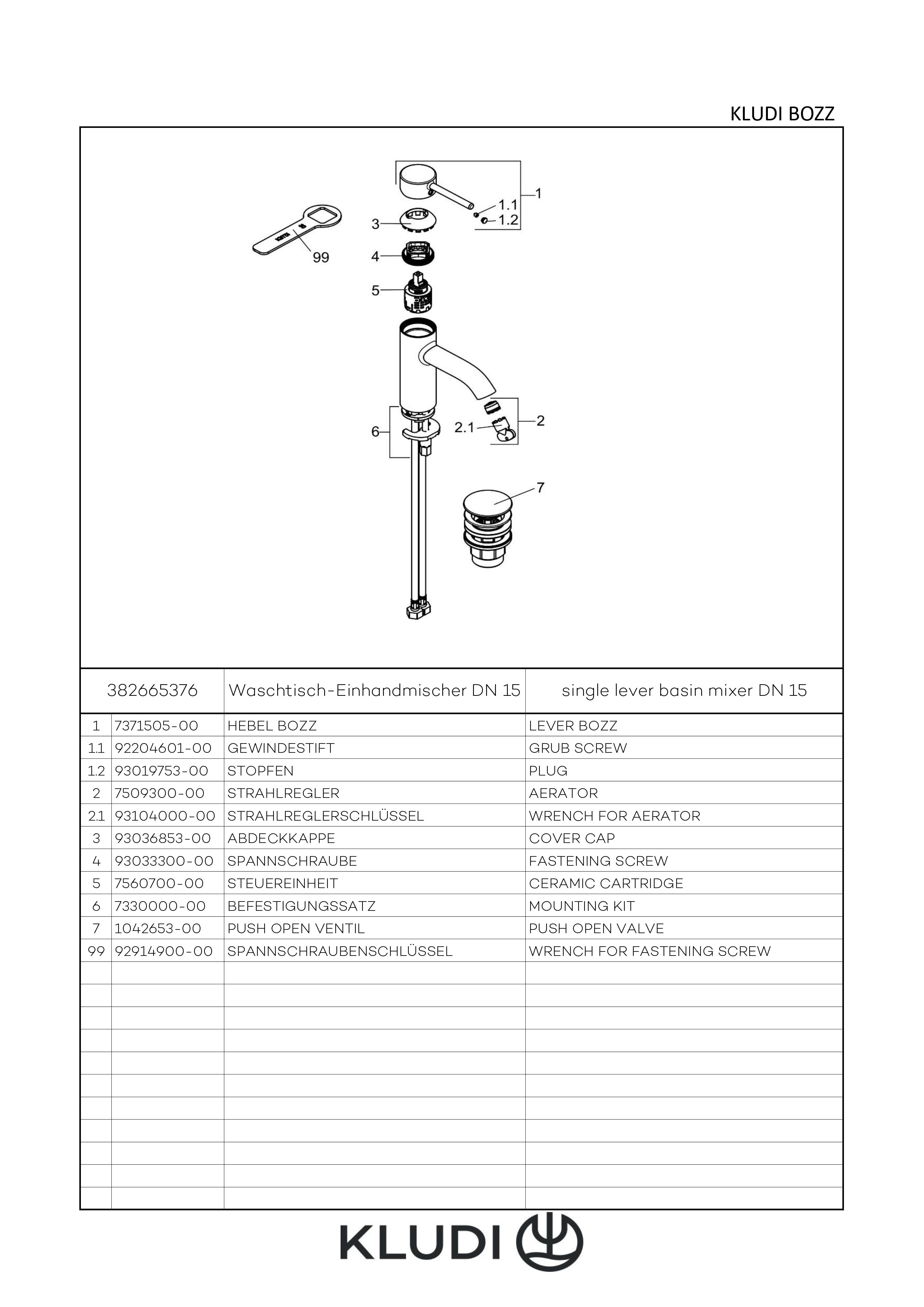 KLUDI BOZZ

1
1.1
1.2
3
99
4
5
2
2.1
6
7

| 382665376 | | Waschtisch-Einhandmischer DN 15 | single lever basin mixer DN 15 |
|---|---|---|---|
| 1 | 7371505-00 | HEBEL BOZZ | LEVER BOZZ |
| 1.1 | 92204601-00 | GEWINDESTIFT | GRUB SCREW |
| 1.2 | 93019753-00 | STOPFEN | PLUG |
| 2 | 7509300-00 | STRAHLREGLER | AERATOR |
| 2.1 | 93104000-00 | STRAHLREGLERSCHLÜSSEL | WRENCH FOR AERATOR |
| 3 | 93036853-00 | ABDECKKAPPE | COVER CAP |
| 4 | 93033300-00 | SPANNSCHRAUBE | FASTENING SCREW |
| 5 | 7560700-00 | STEUEREINHEIT | CERAMIC CARTRIDGE |
| 6 | 7330000-00 | BEFESTIGUNGSSATZ | MOUNTING KIT |
| 7 | 1042653-00 | PUSH OPEN VENTIL | PUSH OPEN VALVE |
| 99 | 92914900-00 | SPANNSCHRAUBENSCHLÜSSEL | WRENCH FOR FASTENING SCREW |

KLUDI