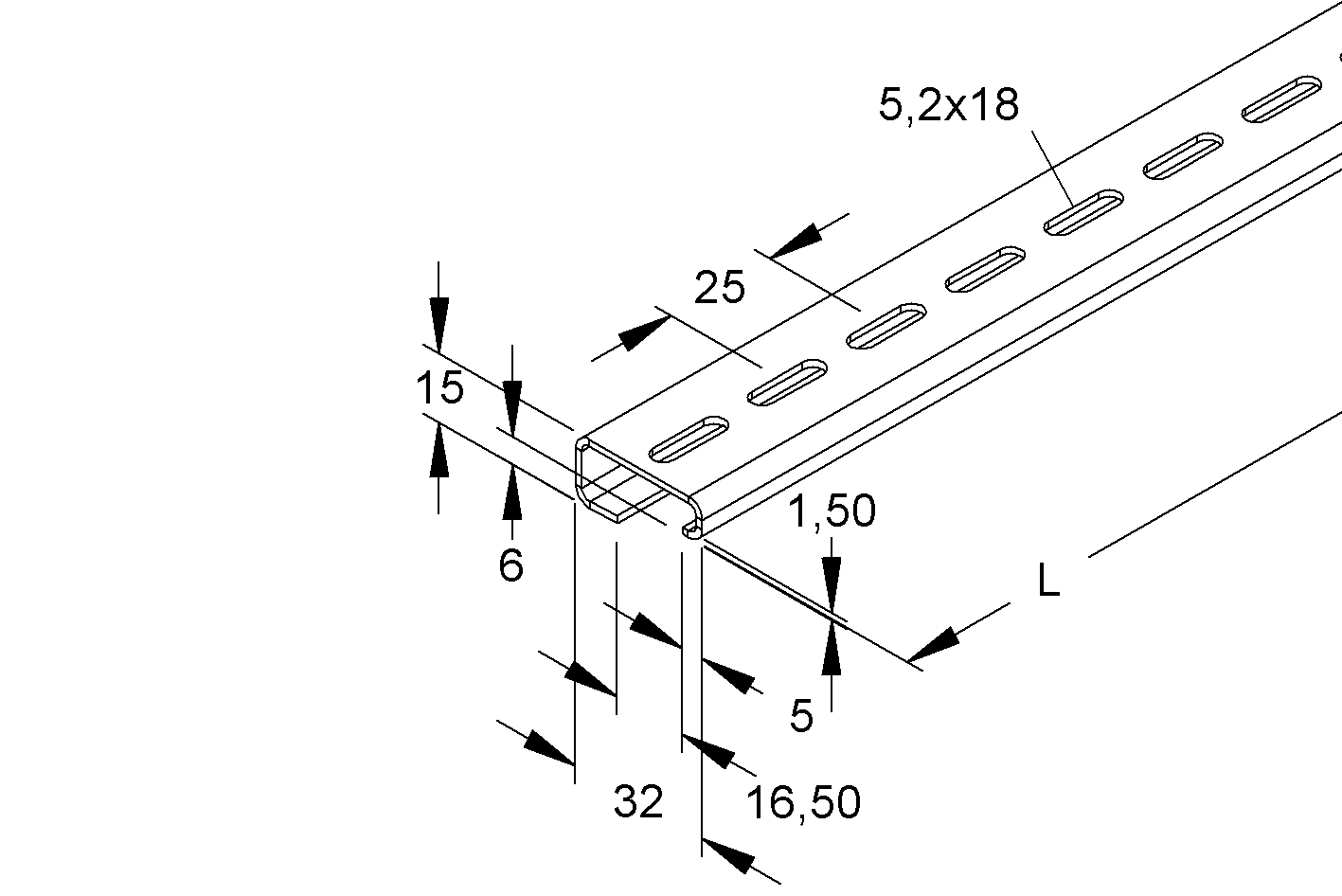 5,2x18
25
15
6
1,50
L
5
32
16,50