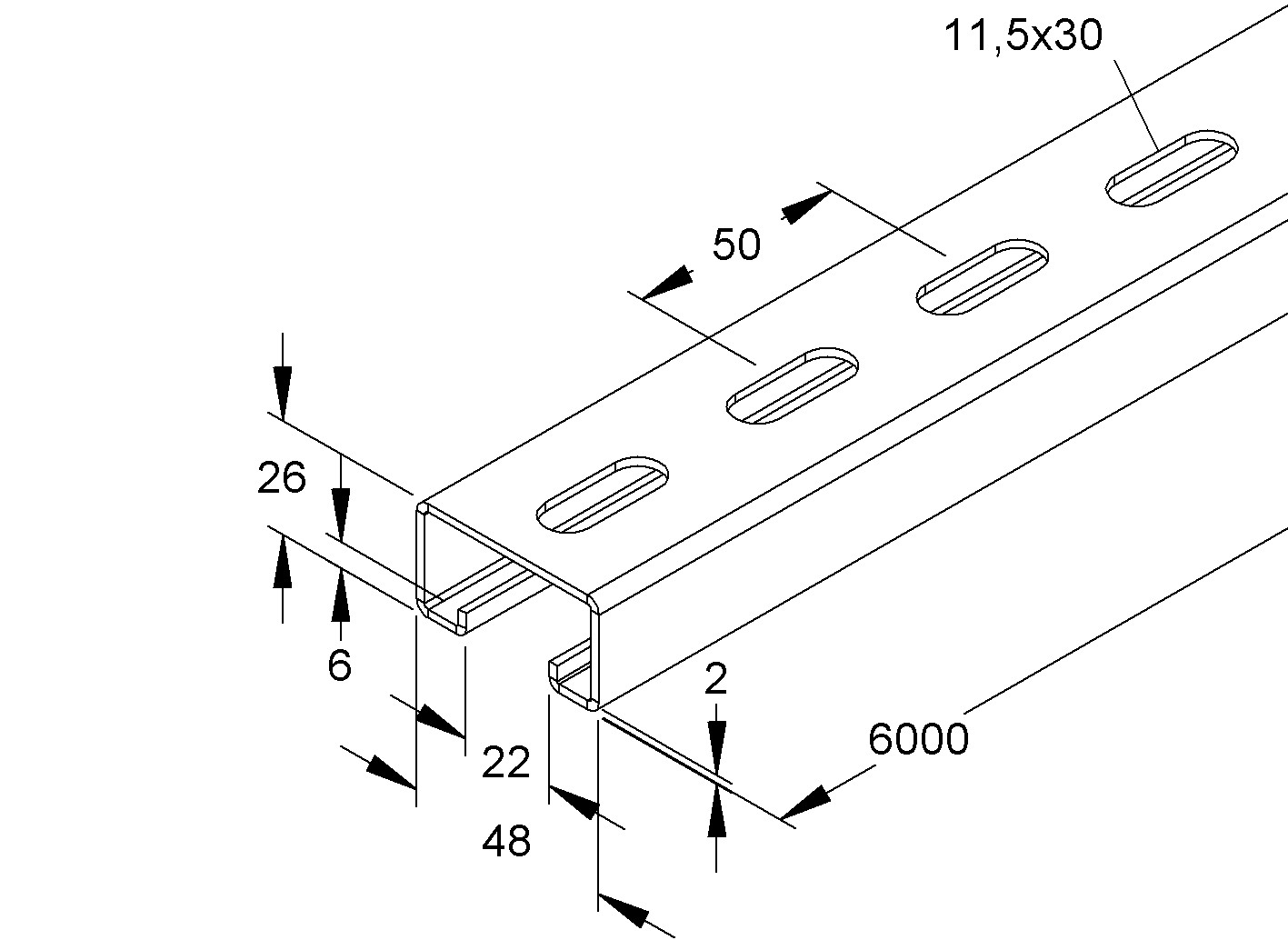 11,5x30

50

26

6

22

48

2

6000