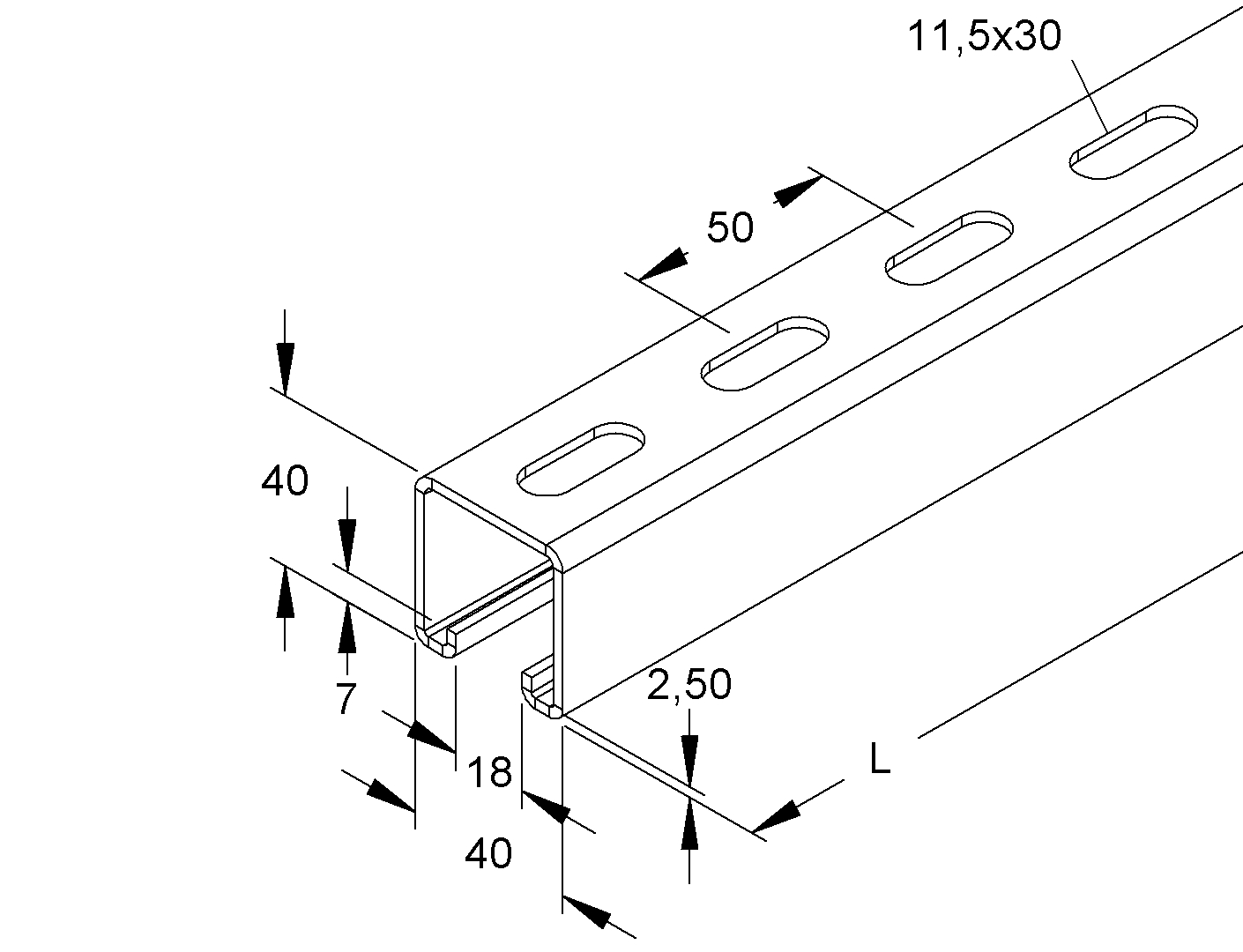 11,5x30

50

40

7

18

40

2,50

L